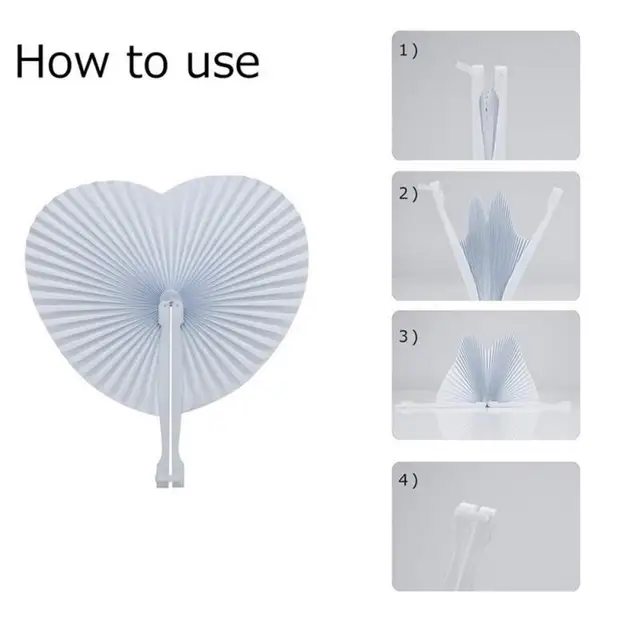 How to use

1)

2)

3)

4)