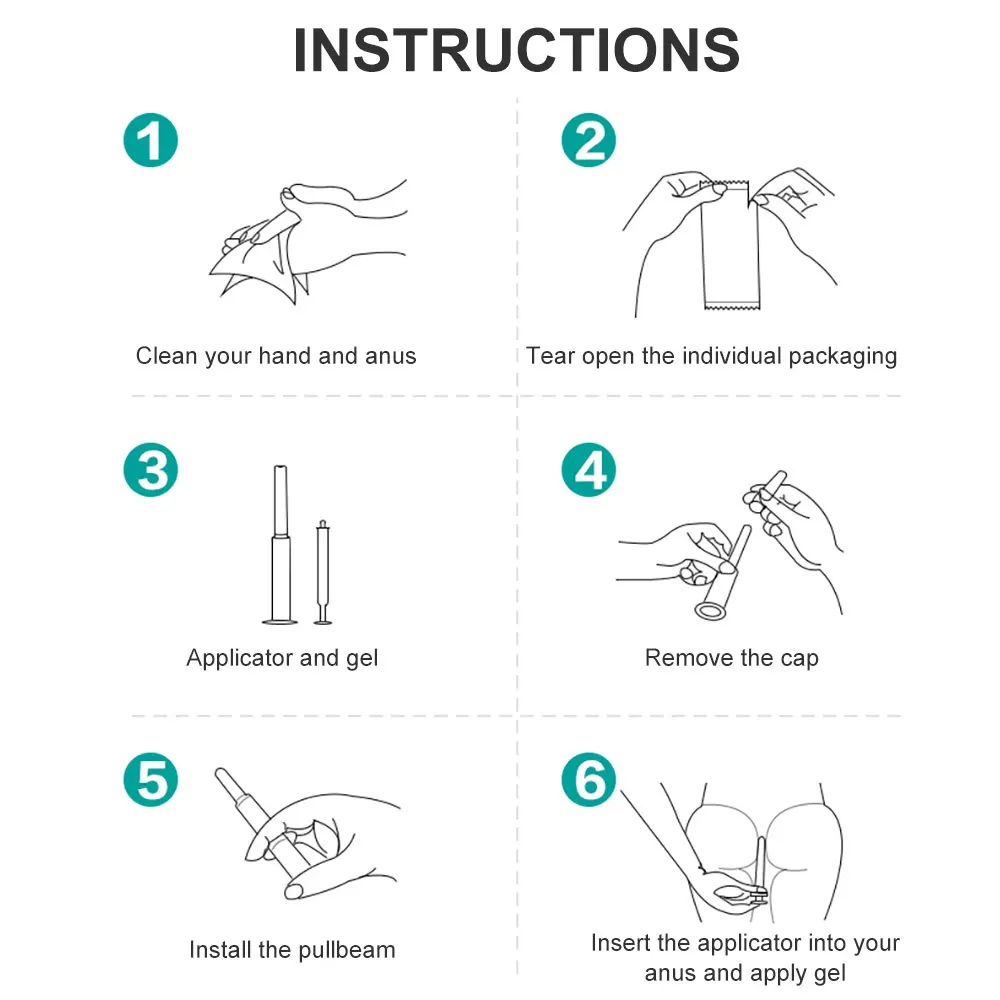 INSTRUCTIONS

1

Clean your hand and anus

2

Tear open the individual packaging

3

Applicator and gel

4

Remove the cap

5

Install the pullbeam

6

Insert the applicator into your anus and apply gel