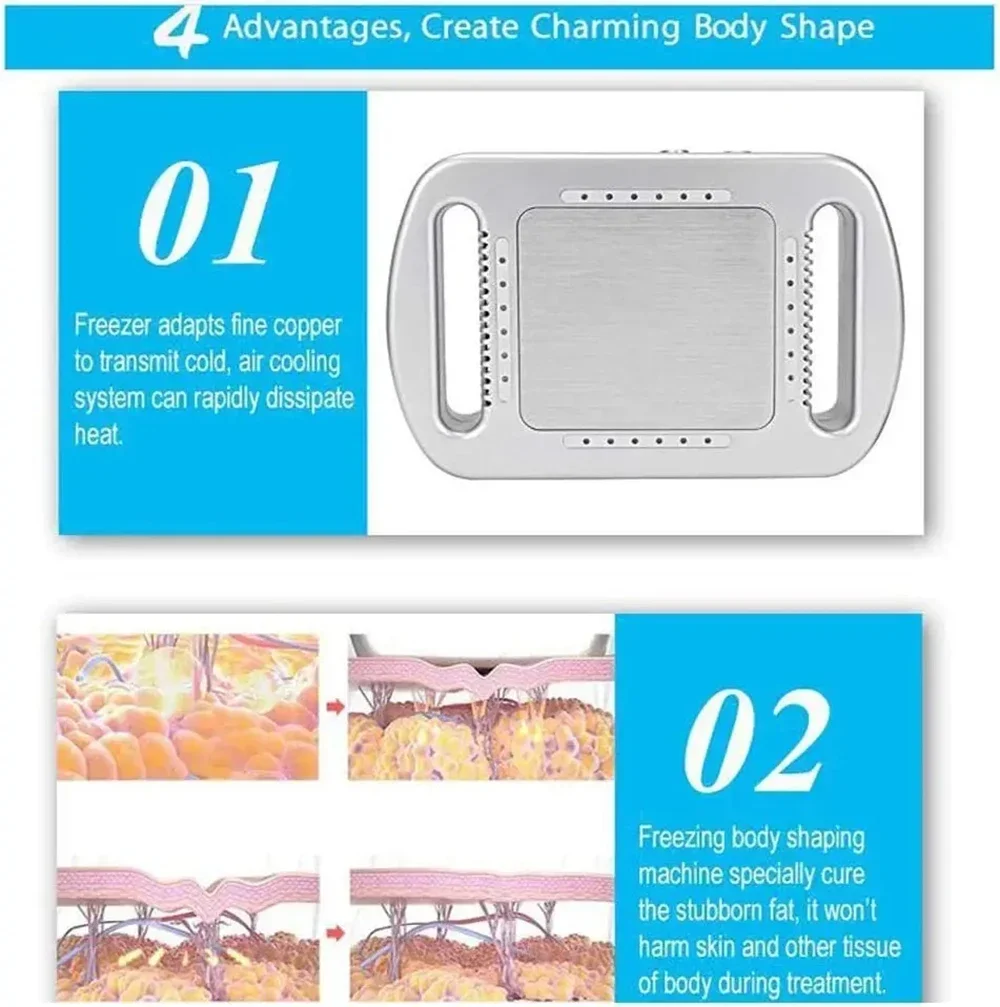 4 Advantages, Create Charming Body Shape

01

Freezer adapts fine copper to transmit cold, air cooling system can rapidly dissipate heat.

02

Freezing body shaping machine specially cure the stubborn fat, it won't harm skin and other tissue of body during treatment.