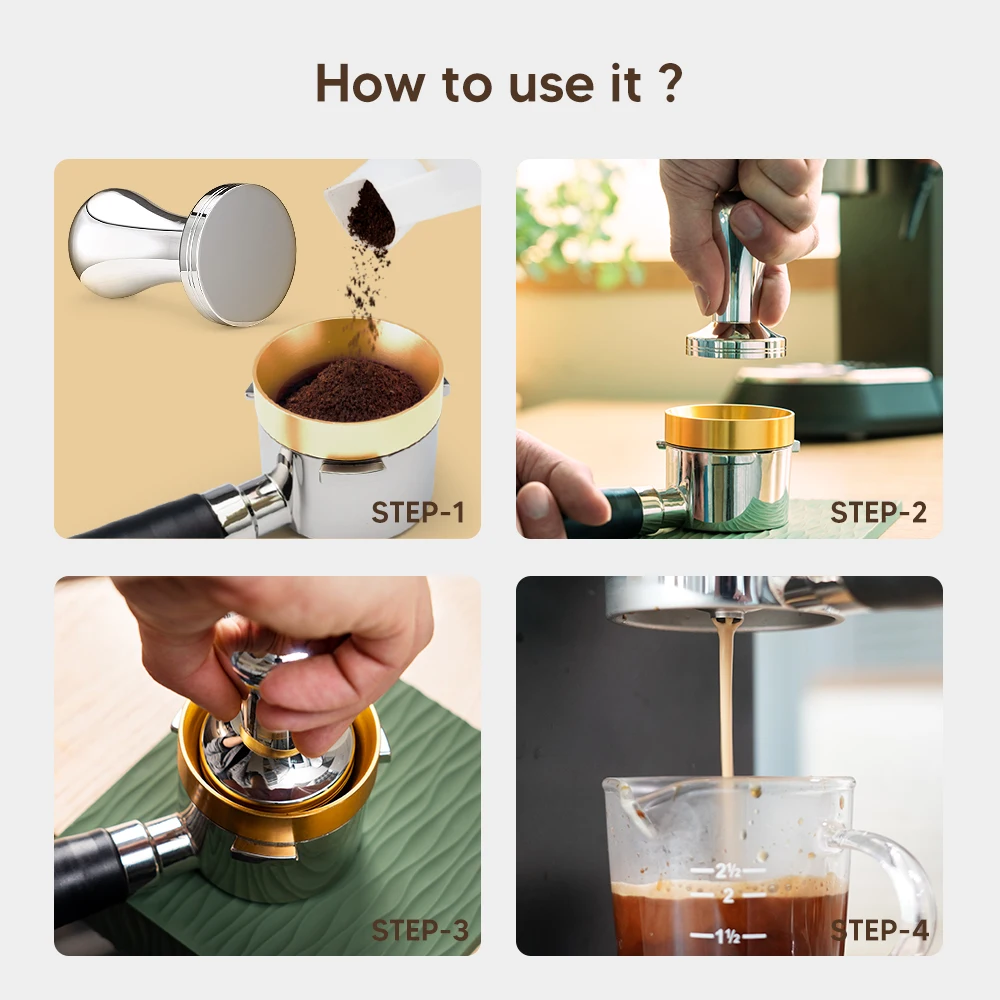 How to use it ?

STEP-1

STEP-2

STEP-3

2½
2
1½
STEP-4