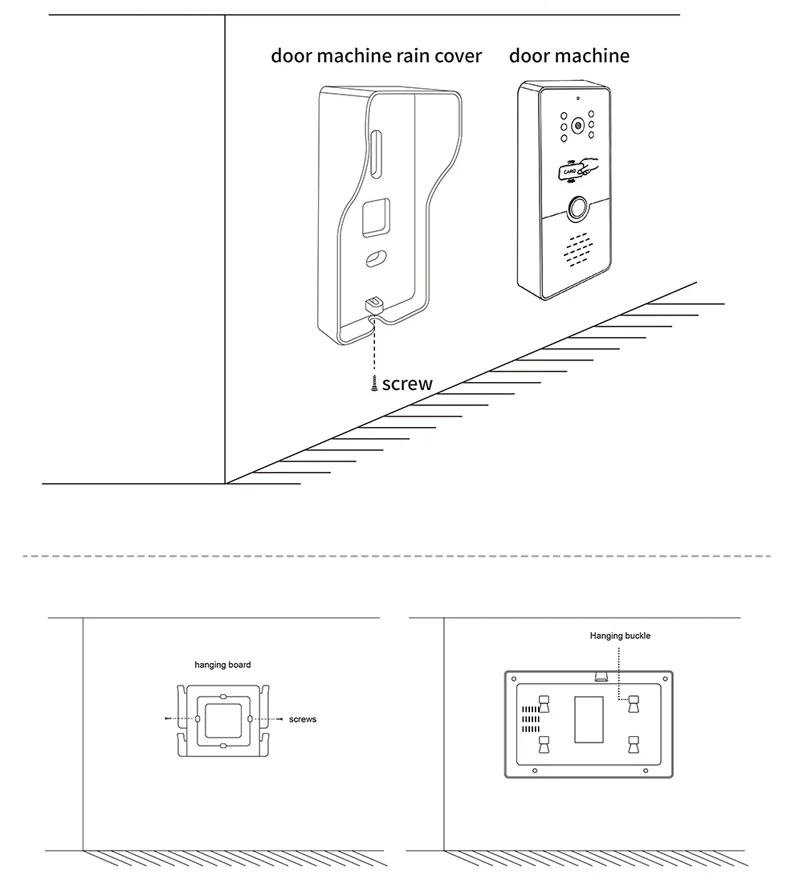 door machine rain cover

door machine

CARD

screw

hanging board

screws

Hanging buckle