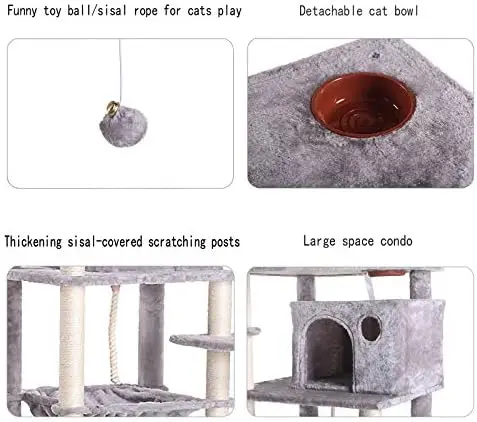 Funny toy ball/sisal rope for cats play

Detachable cat bowl

Thickening sisal-covered scratching posts

Large space condo