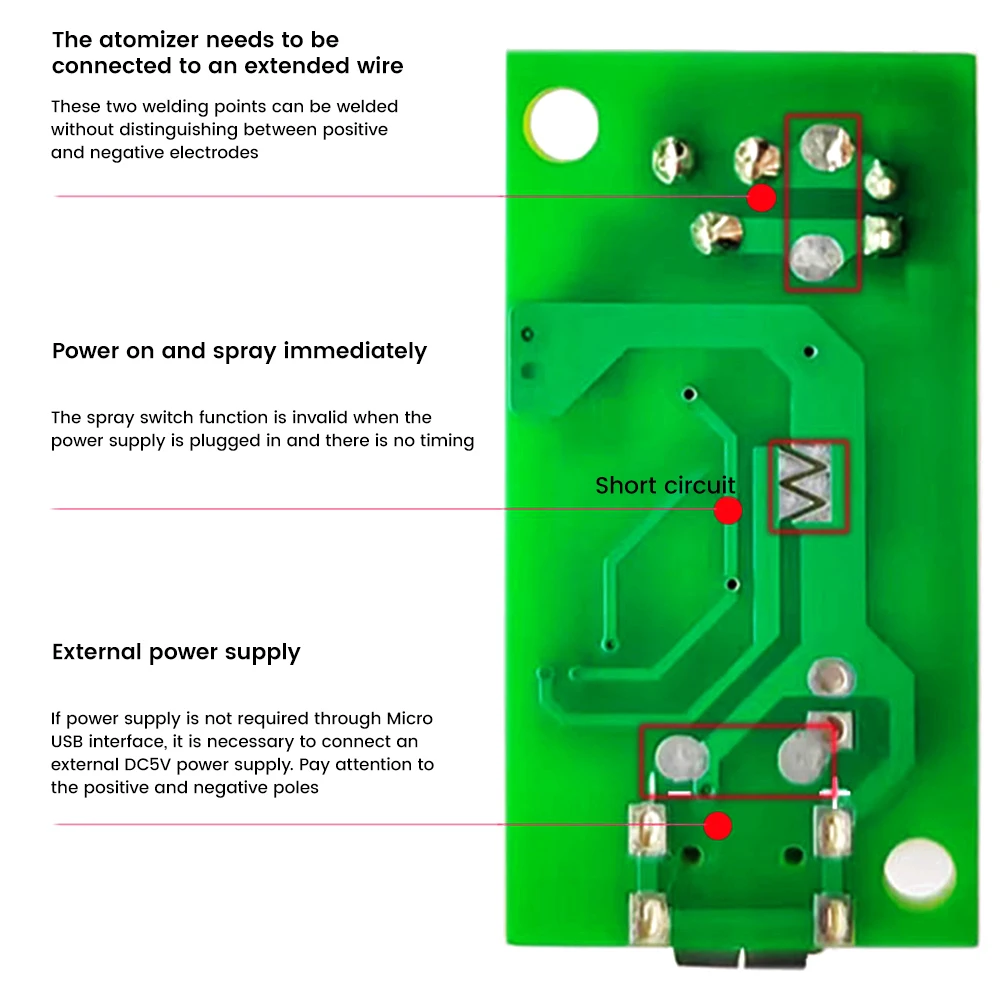 The atomizer needs to be connected to an extended wire

These two welding points can be welded without distinguishing between positive and negative electrodes

Power on and spray immediately

The spray switch function is invalid when the power supply is plugged in and there is no timing

Short circuit

External power supply

If power supply is not required through Micro USB interface, it is necessary to connect an external DC5V power supply. Pay attention to the positive and negative poles