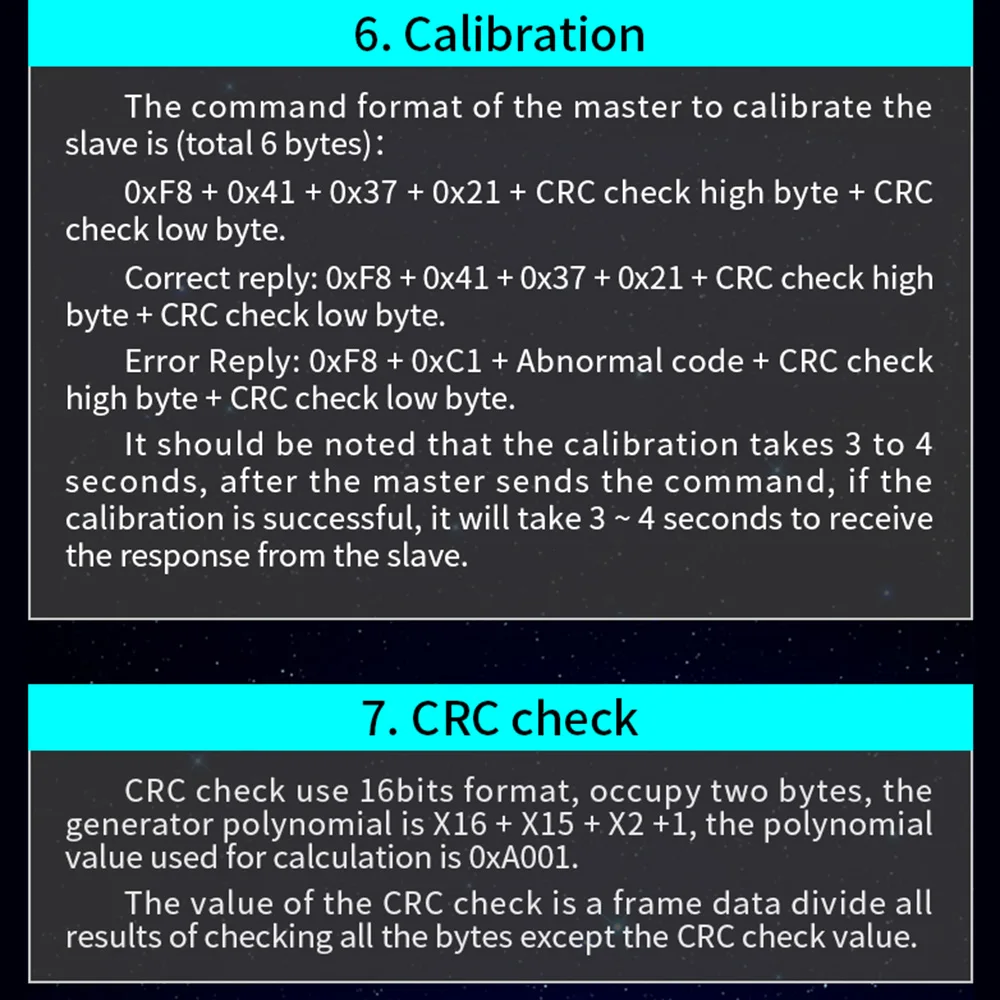 6. Calibration

The command format of the master to calibrate the slave is (total 6 bytes):

0xF8 + 0x41 + 0x37 + 0x21 + CRC check high byte + CRC check low byte.

Correct reply: 0xF8 + 0x41 + 0x37 + 0x21 + CRC check high byte + CRC check low byte.

Error Reply: 0xF8 + 0xC1 + Abnormal code + CRC check high byte + CRC check low byte.

It should be noted that the calibration takes 3 to 4 seconds, after the master sends the command, if the calibration is successful, it will take 3 ~ 4 seconds to receive the response from the slave.

7. CRC check

CRC check use 16bits format, occupy two bytes, the generator polynomial is X16 + X15 + X2 +1, the polynomial value used for calculation is 0xA001.

The value of the CRC check is a frame data divide all results of checking all the bytes except the CRC check value.