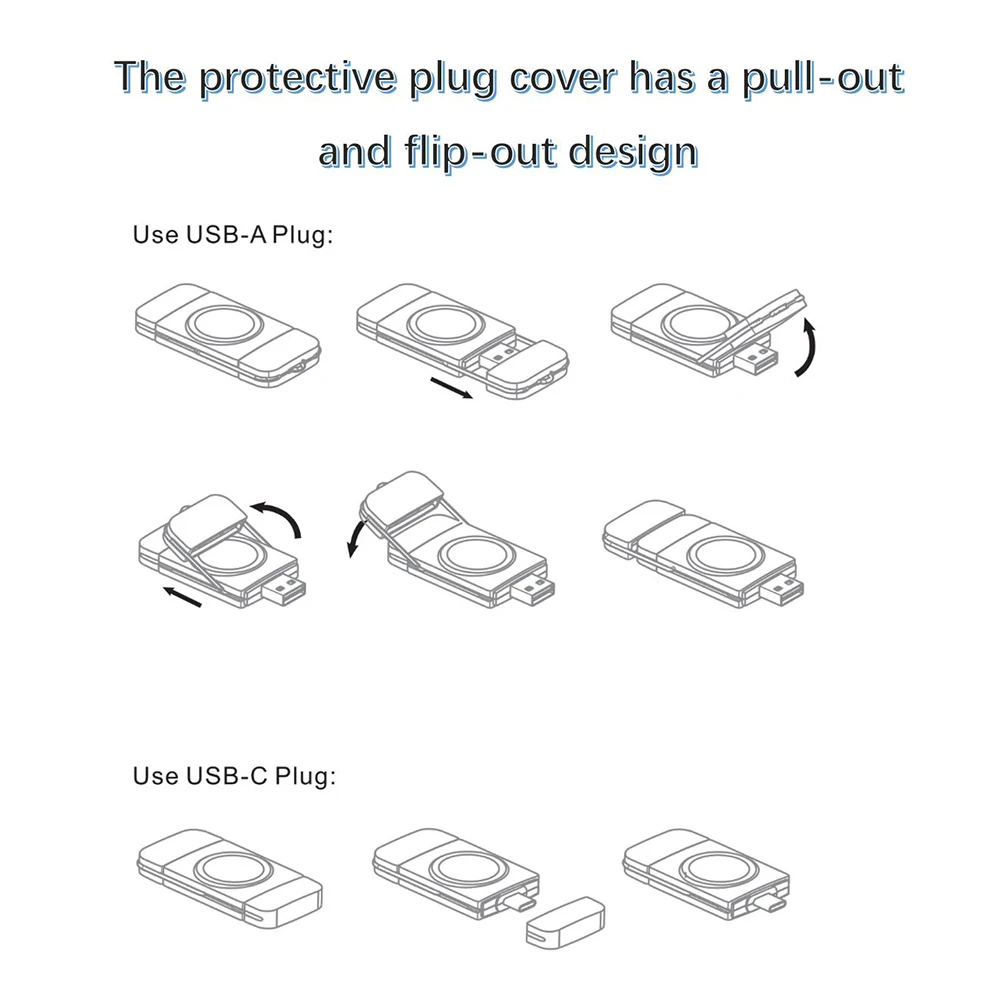 The protective plug cover has a pull-out and flip-out design

Use USB-A Plug:

Use USB-C Plug: