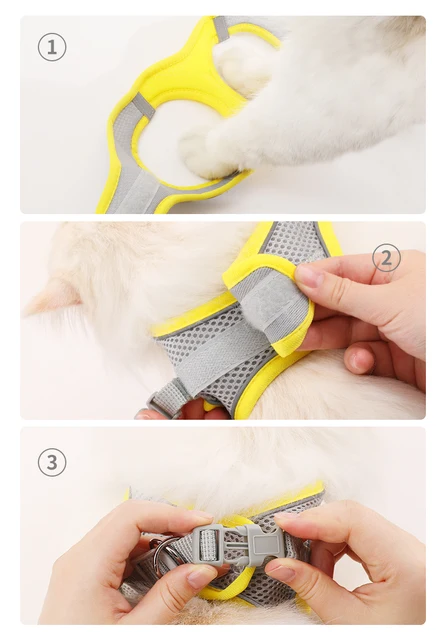 ①

②

③