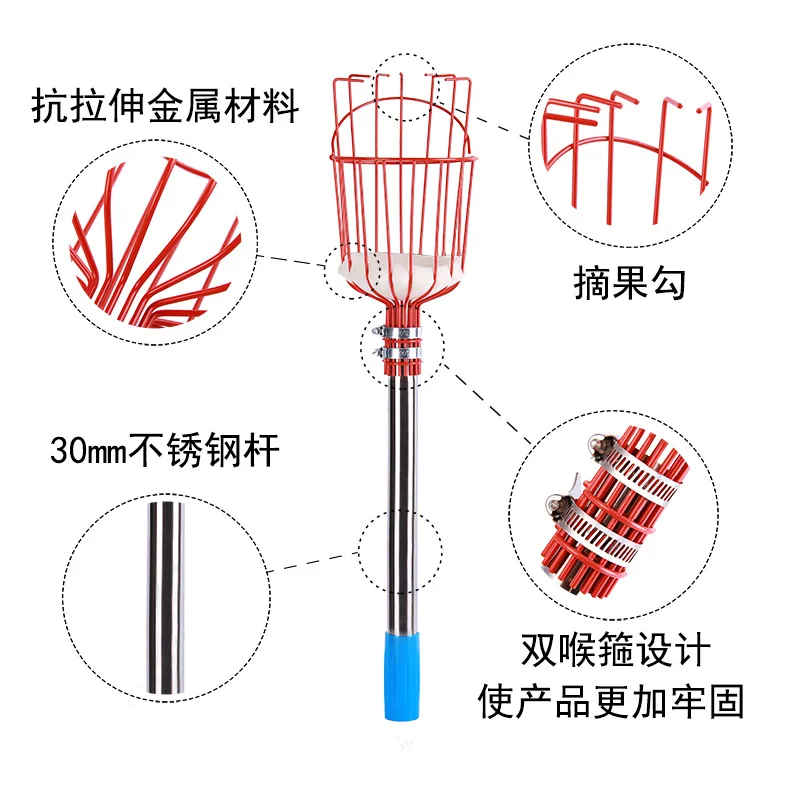 抗拉伸金属材料

摘果勾

30mm不锈钢杆

双喉箍设计
使产品更加牢固