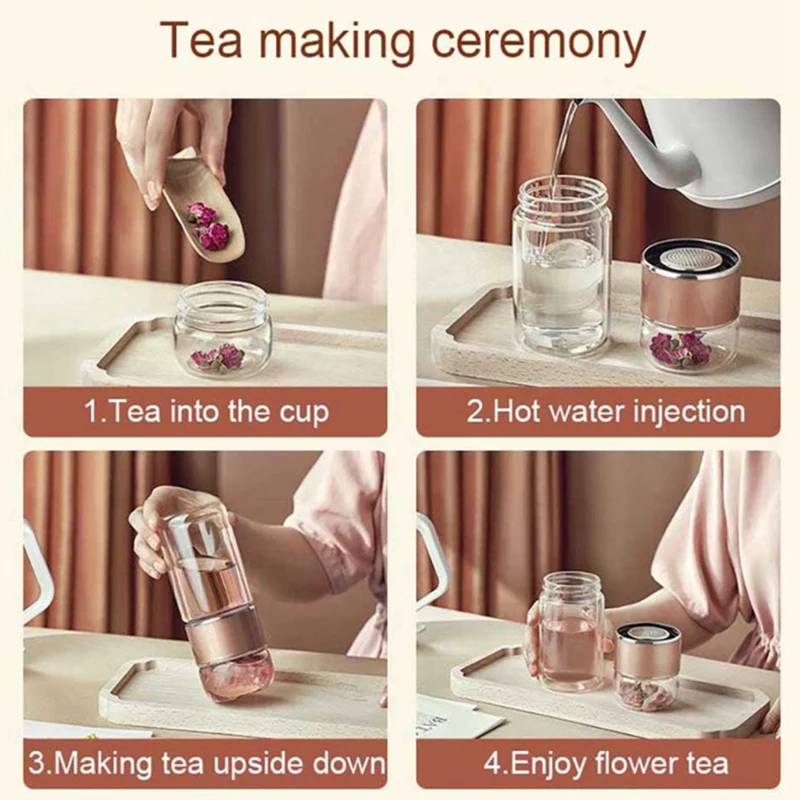 Tea making ceremony

1.Tea into the cup

2.Hot water injection

3.Making tea upside down

4.Enjoy flower tea