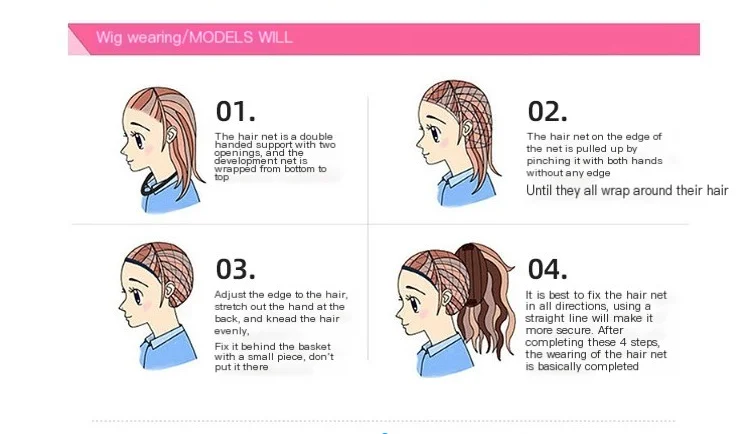 Wig wearing/MODELS WILL

01.

The hair net is a double handed support with two openings, and the development net is wrapped from bottom to top

02.

The hair net on the edge of the net is pulled up by pinching it with both hands without any edge

Until they all wrap around their hair

03.

Adjust the edge to the hair, stretch out the hand at the back, and knead the hair evenly,

Fix it behind the basket with a small piece, don't put it there

04.

It is best to fix the hair net in all directions, using a straight line will make it more secure. After completing these 4 steps, the wearing of the hair net is basically completed