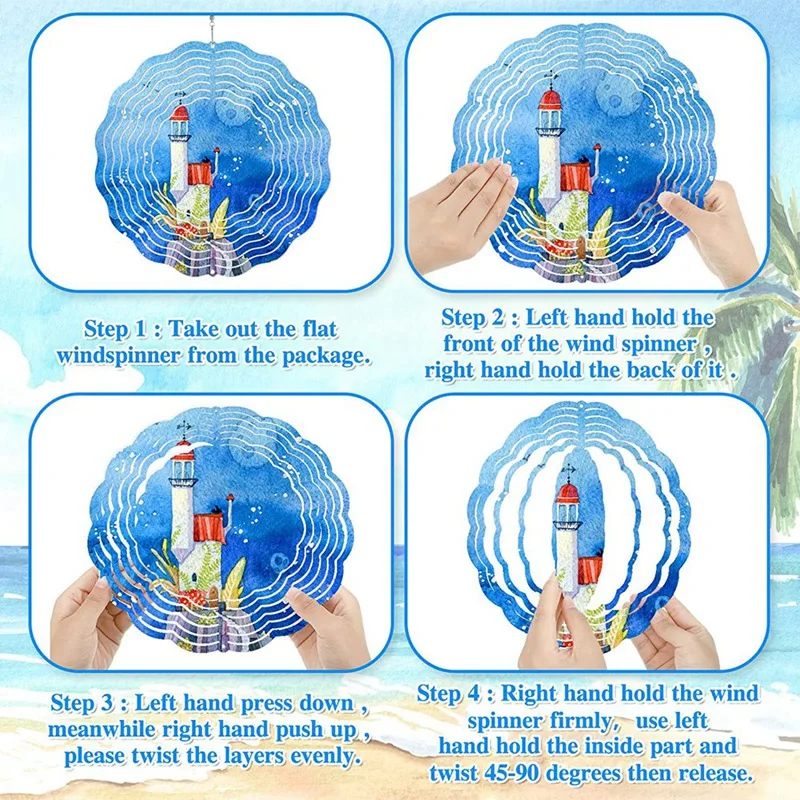 Step 1 : Take out the flat windspinner from the package.

Step 2 : Left hand hold the front of the wind spinner , right hand hold the back of it .

Step 3 : Left hand press down , meanwhile right hand push up , please twist the layers evenly.

Step 4 : Right hand hold the wind spinner firmly, use left hand hold the inside part and twist 45-90 degrees then release.