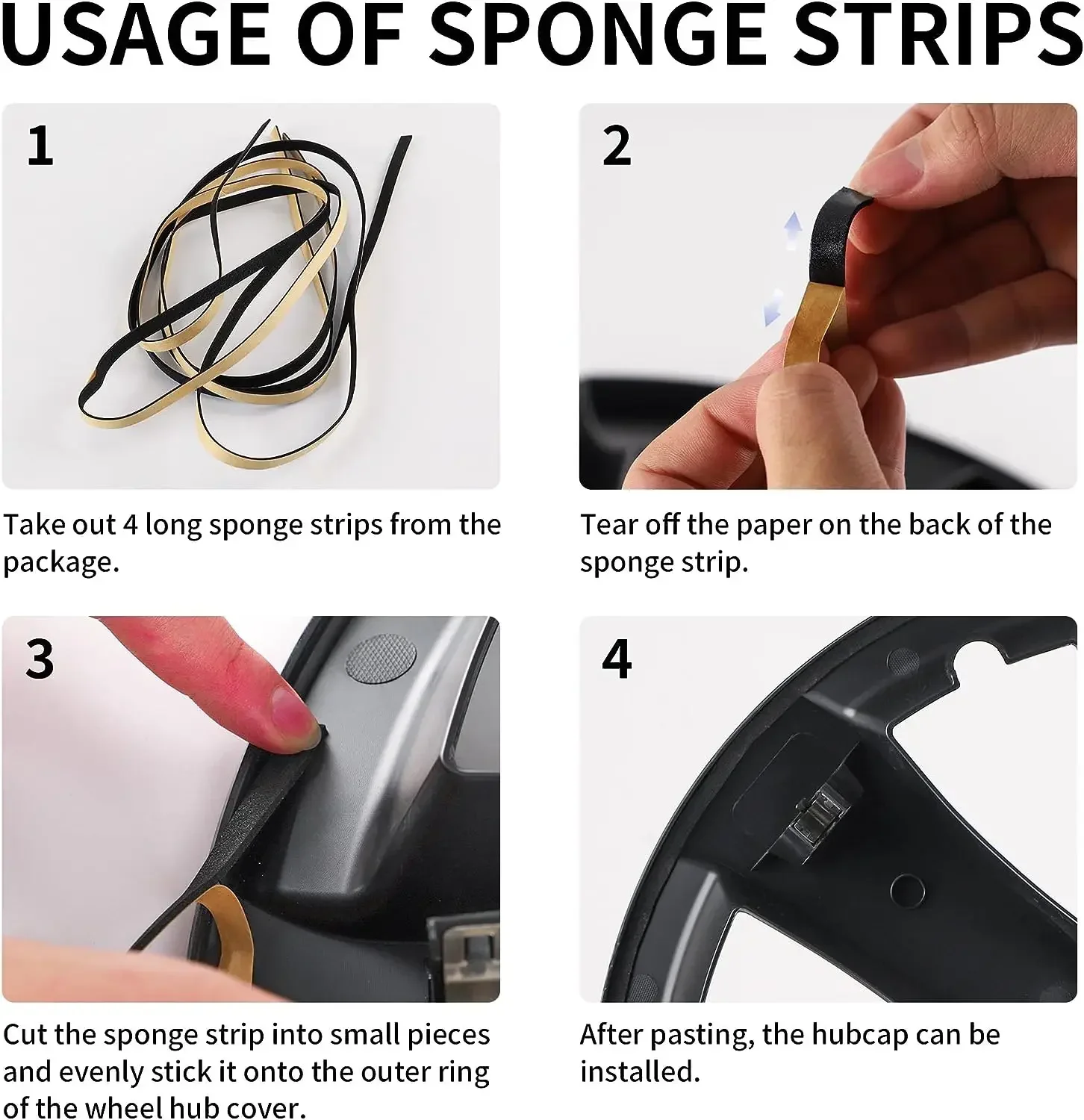 USAGE OF SPONGE STRIPS

1

Take out 4 long sponge strips from the package.

2

Tear off the paper on the back of the sponge strip.

3

Cut the sponge strip into small pieces and evenly stick it onto the outer ring of the wheel hub cover.

4

After pasting, the hubcap can be installed.