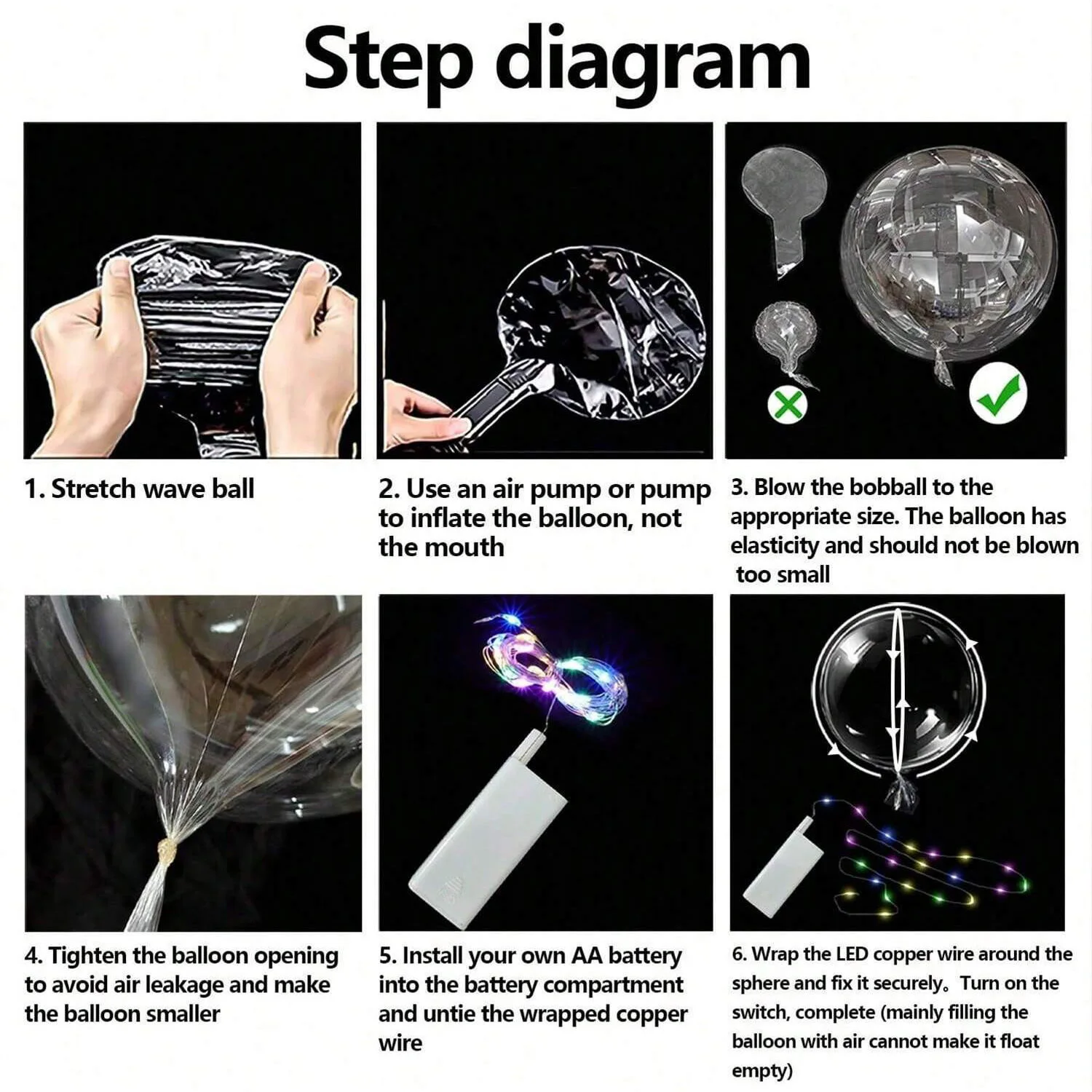 Step diagram

1. Stretch wave ball

2. Use an air pump or pump to inflate the balloon, not the mouth

3. Blow the bobball to the appropriate size. The balloon has elasticity and should not be blown too small

4. Tighten the balloon opening to avoid air leakage and make the balloon smaller

5. Install your own AA battery into the battery compartment and untie the wrapped copper wire

6. Wrap the LED copper wire around the sphere and fix it securely。Turn on the switch, complete (mainly filling the balloon with air cannot make it float empty)