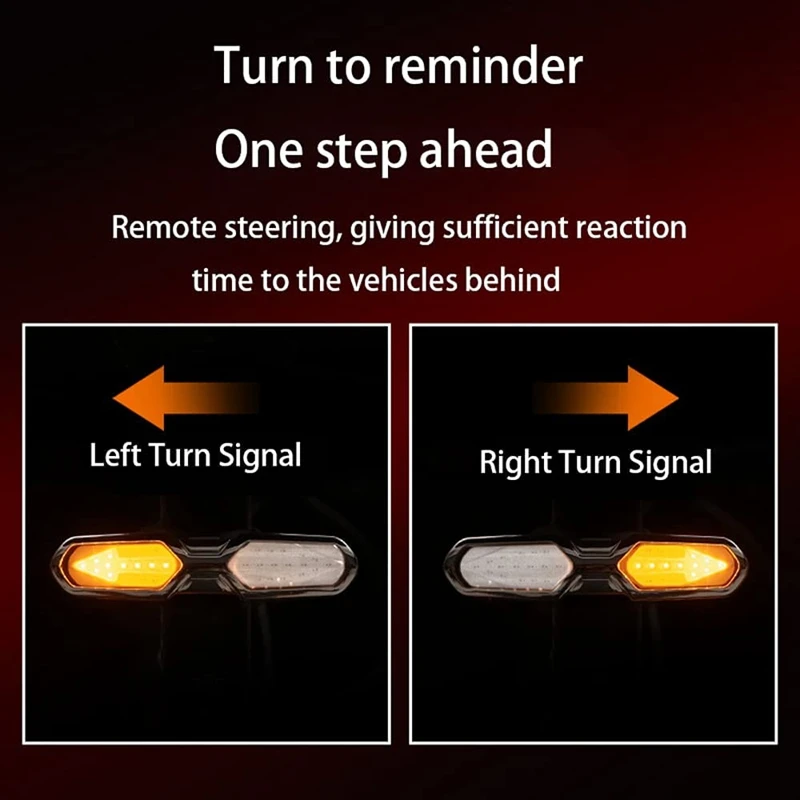 Turn to reminder
One step ahead

Remote steering, giving sufficient reaction time to the vehicles behind

Left Turn Signal

Right Turn Signal