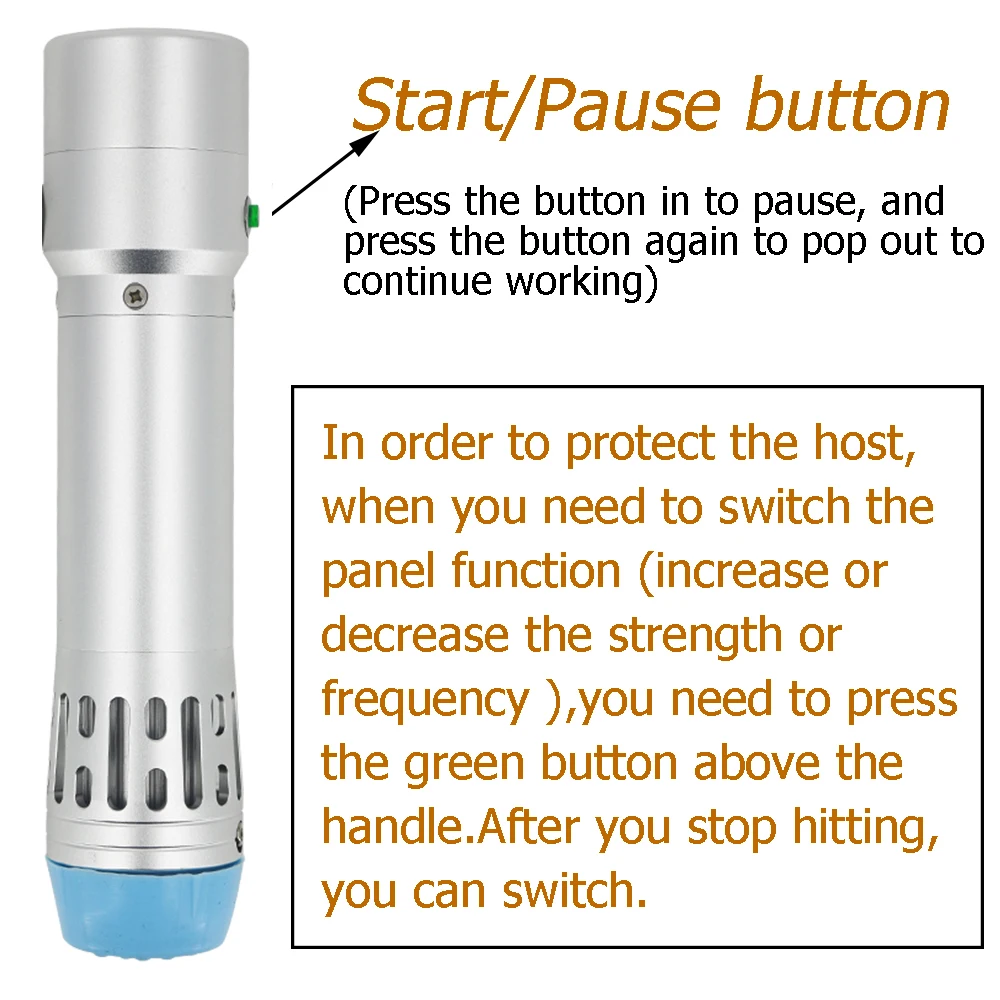 Start/Pause button

(Press the button in to pause, and press the button again to pop out to continue working)

In order to protect the host, when you need to switch the panel function (increase or decrease the strength or frequency ),you need to press the green button above the handle.After you stop hitting, you can switch.