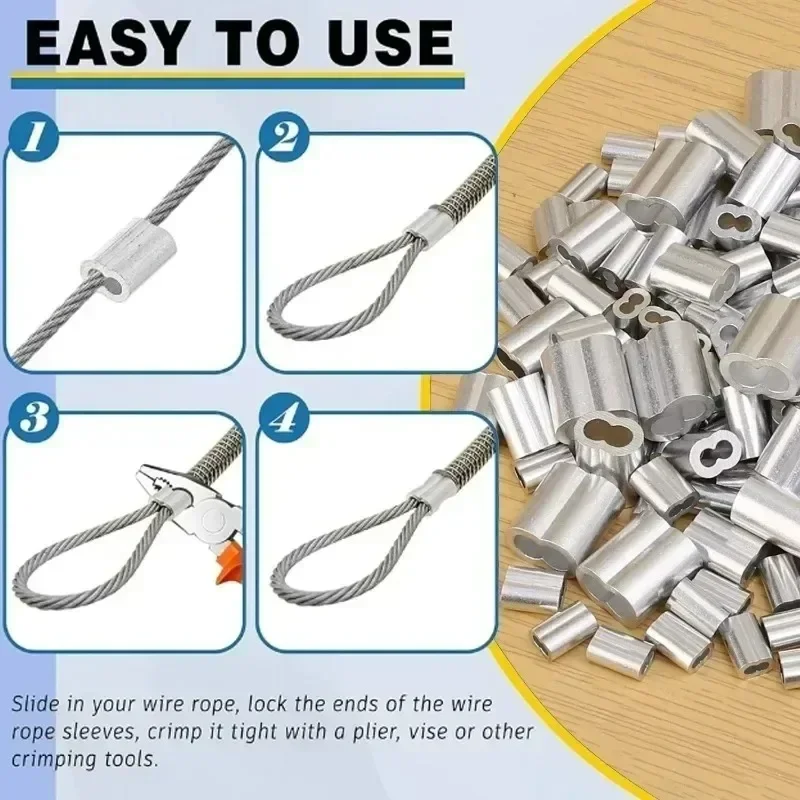 EASY TO USE

1

2

3

4

Slide in your wire rope, lock the ends of the wire rope sleeves, crimp it tight with a plier, vise or other crimping tools.