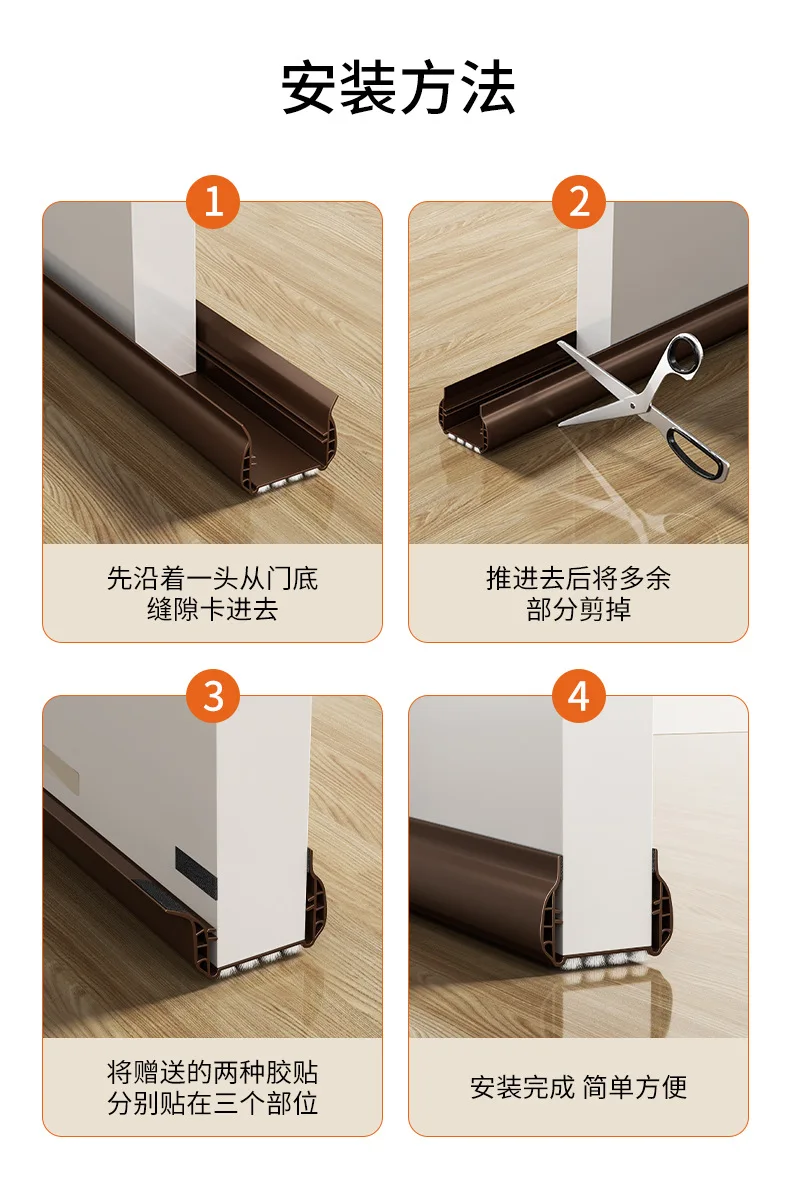 安装方法

1

先沿着一头从门底缝隙卡进去

2

推进去后将多余部分剪掉

3

将赠送的两种胶贴分别贴在三个部位

4

安装完成 简单方便