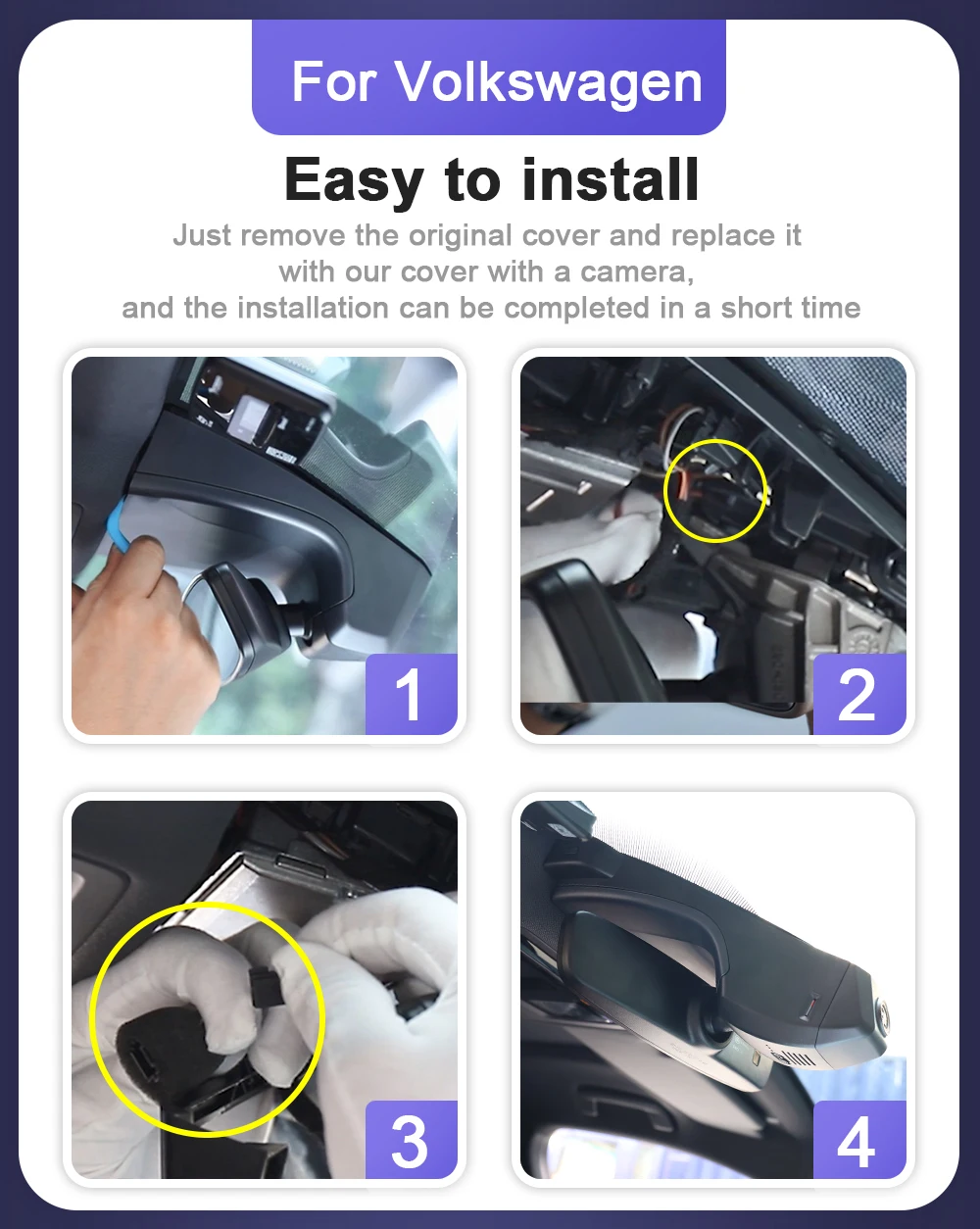 For Volkswagen

Easy to install

Just remove the original cover and replace it with our cover with a camera, and the installation can be completed in a short time

1

2

3

4