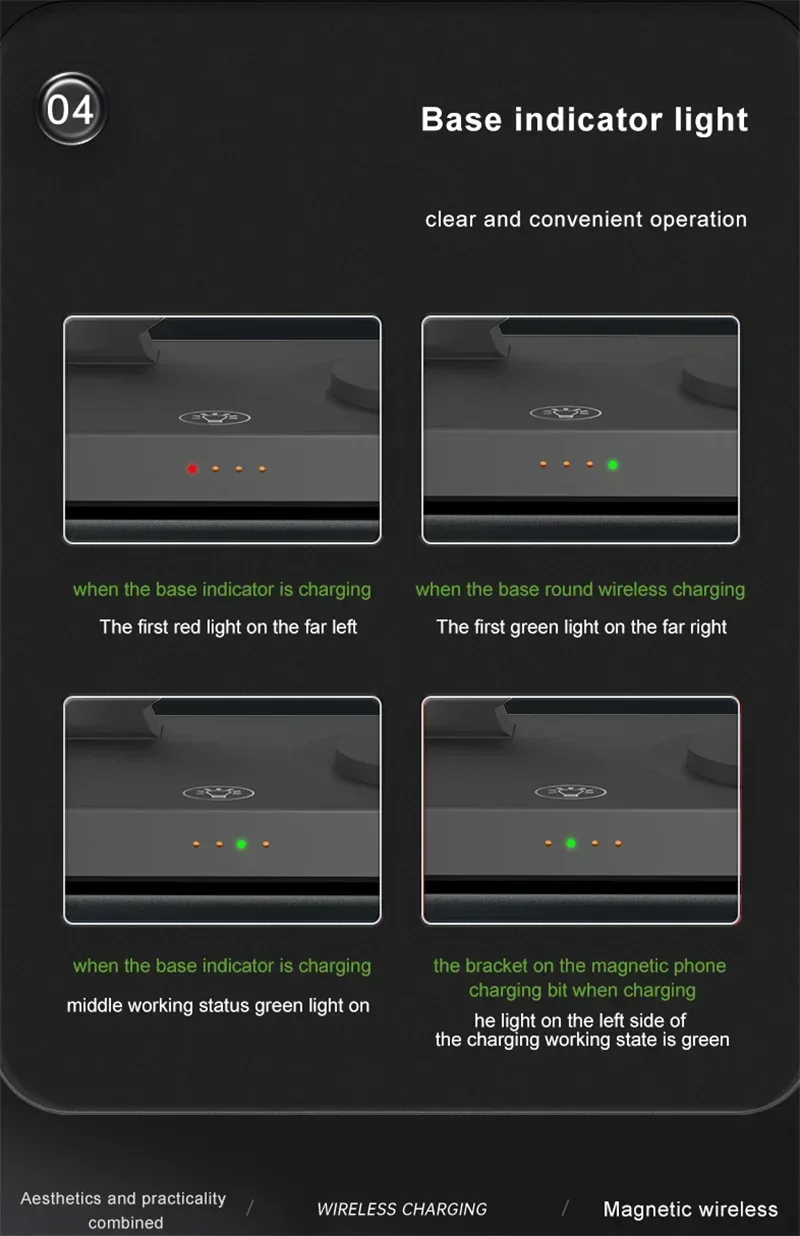 04

Base indicator light

clear and convenient operation

when the base indicator is charging
The first red light on the far left

when the base round wireless charging
The first green light on the far right

when the base indicator is charging
middle working status green light on

the bracket on the magnetic phone charging bit when charging
he light on the left side of the charging working state is green

Aesthetics and practicality combined / WIRELESS CHARGING / Magnetic wireless