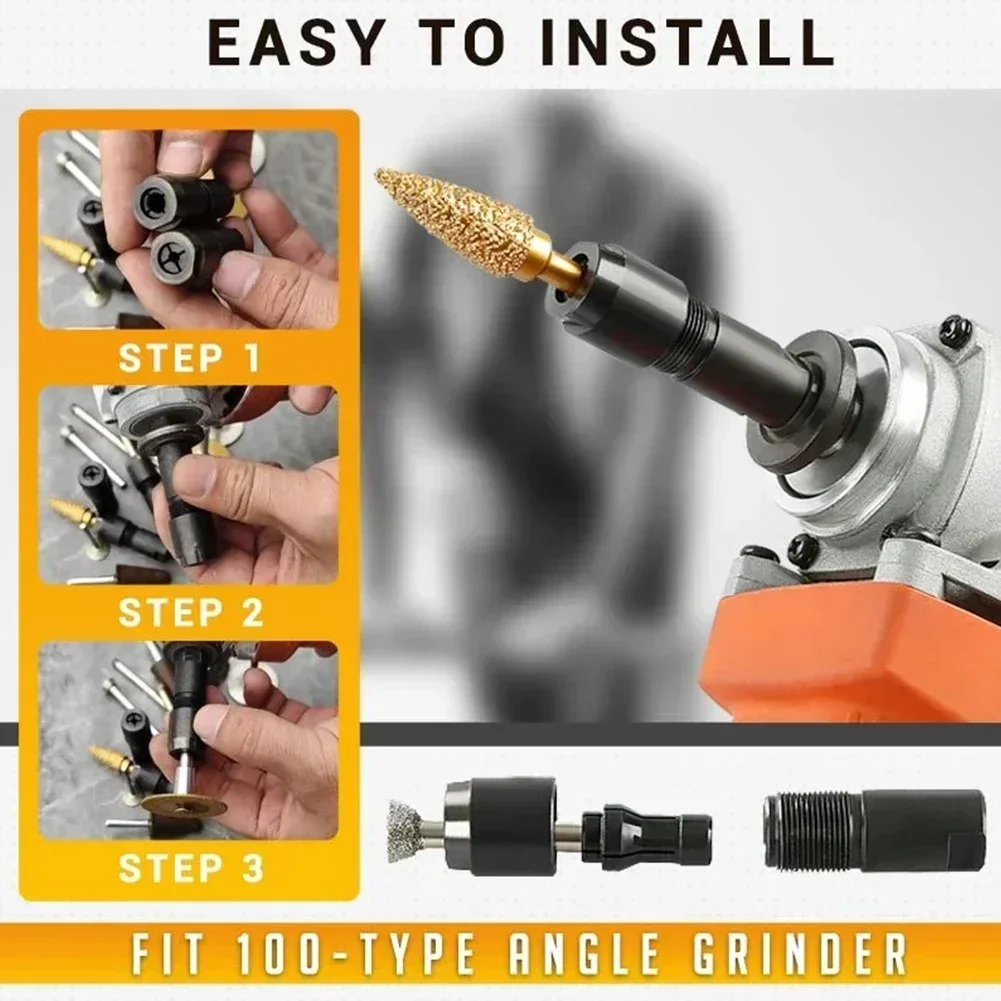 EASY TO INSTALL

STEP 1

STEP 2

STEP 3

FIT 100-TYPE ANGLE GRINDER