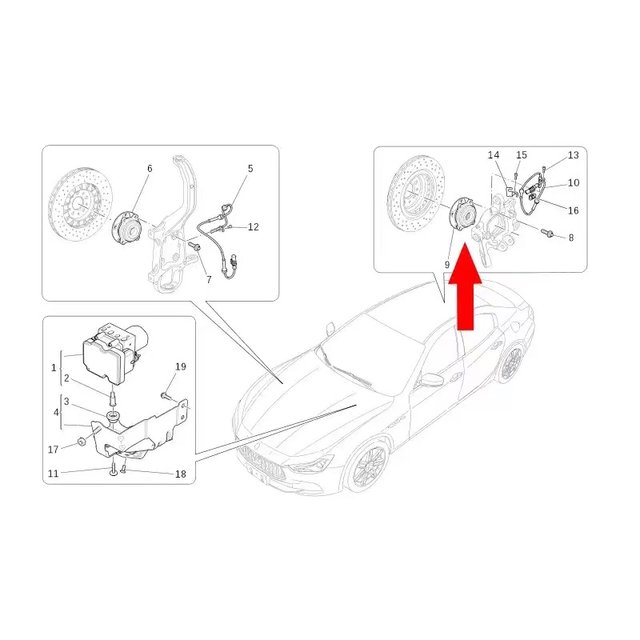 6
5
12
7
14
15
13
10
16
8
9
1
2
3
4
19
17
11
18