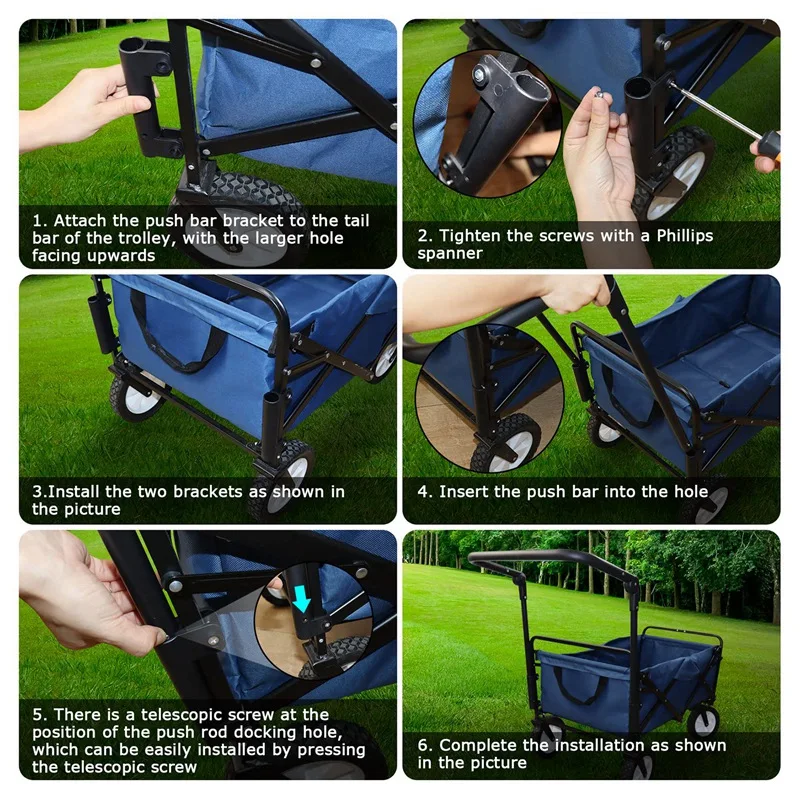 1. Attach the push bar bracket to the tail bar of the trolley, with the larger hole facing upwards

2. Tighten the screws with a Phillips spanner

3.Install the two brackets as shown in the picture

4. Insert the push bar into the hole

5. There is a telescopic screw at the position of the push rod docking hole, which can be easily installed by pressing the telescopic screw

6. Complete the installation as shown in the picture