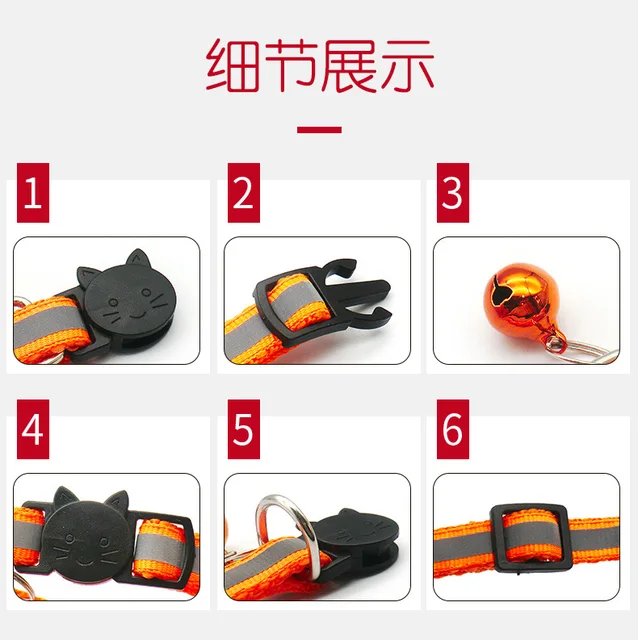 细节展示

1

2

3

4

5

6