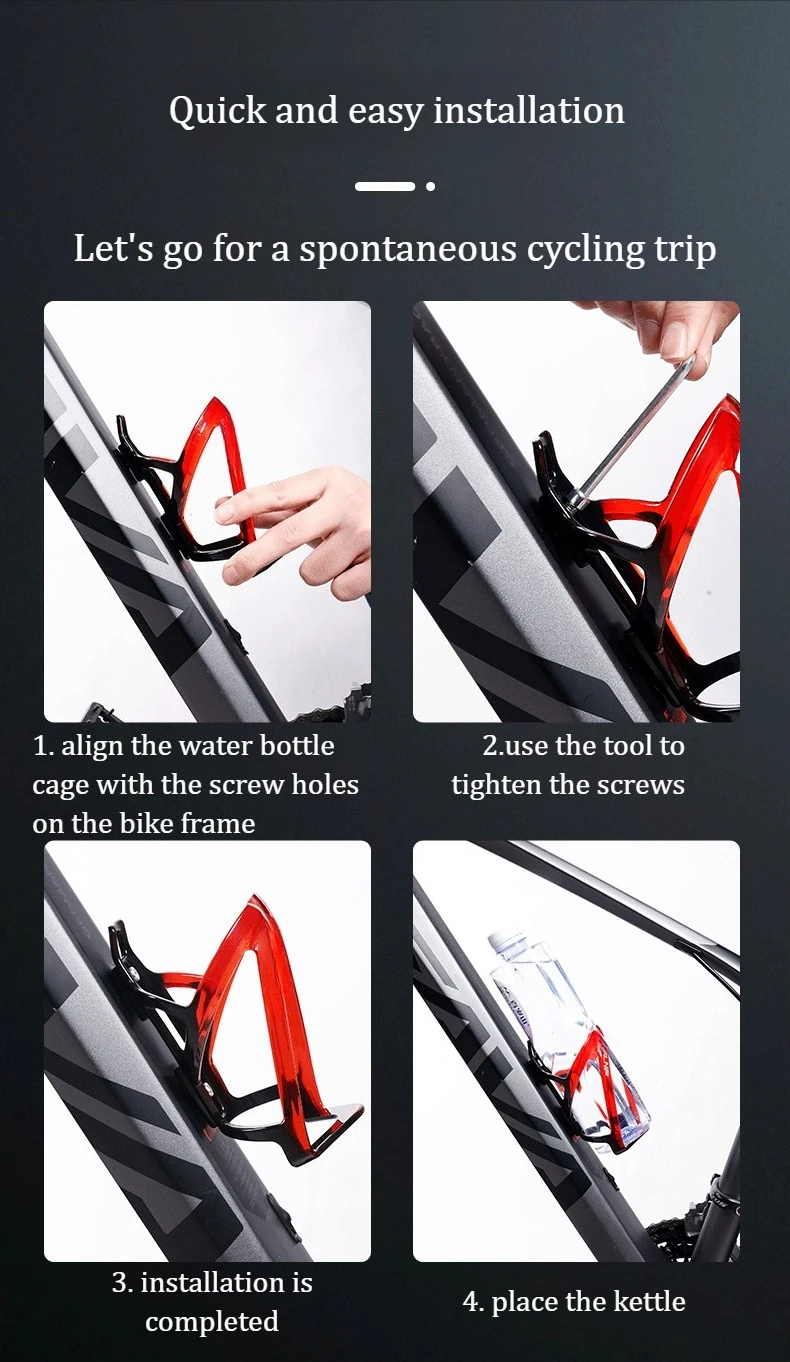 Quick and easy installation

Let's go for a spontaneous cycling trip

1. align the water bottle cage with the screw holes on the bike frame

2.use the tool to tighten the screws

3. installation is completed

4. place the kettle