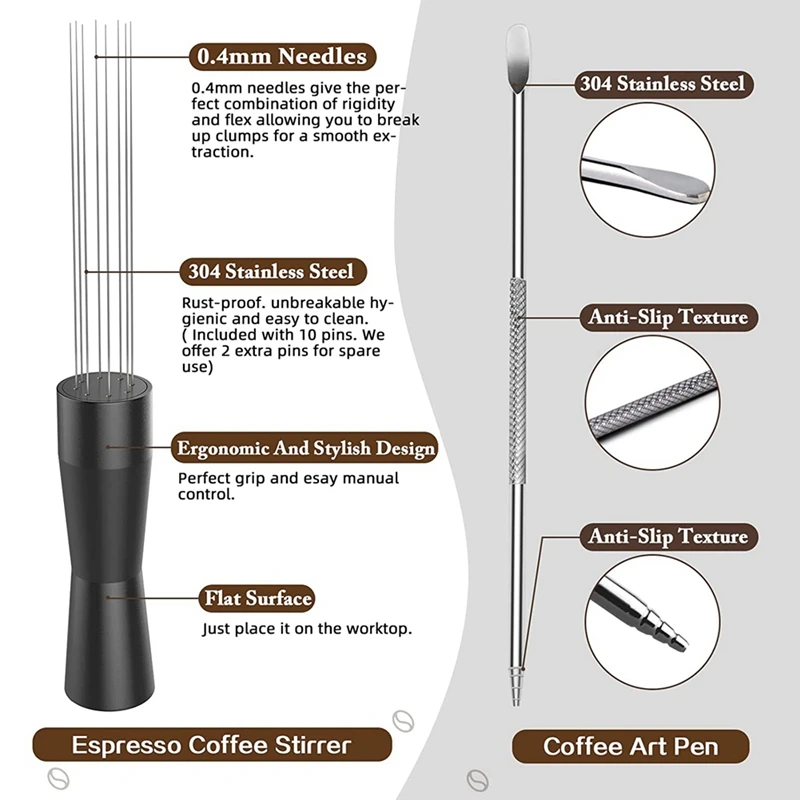 0.4mm Needles

0.4mm needles give the perfect combination of rigidity and flex allowing you to break up clumps for a smooth extraction.

304 Stainless Steel

Rust-proof. unbreakable hygienic and easy to clean. ( Included with 10 pins. We offer 2 extra pins for spare use)

Ergonomic And Stylish Design

Perfect grip and esay manual control.

Flat Surface

Just place it on the worktop.

Espresso Coffee Stirrer

304 Stainless Steel

Anti-Slip Texture

Anti-Slip Texture

Coffee Art Pen