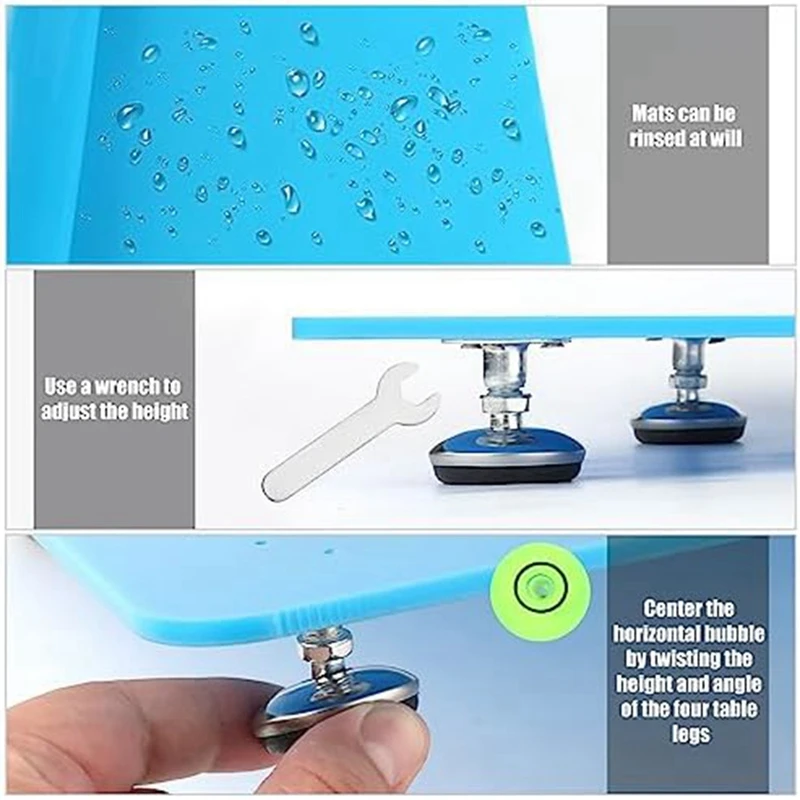 Mats can be rinsed at will

Use a wrench to adjust the height

Center the horizontal bubble by twisting the height and angle of the four table legs