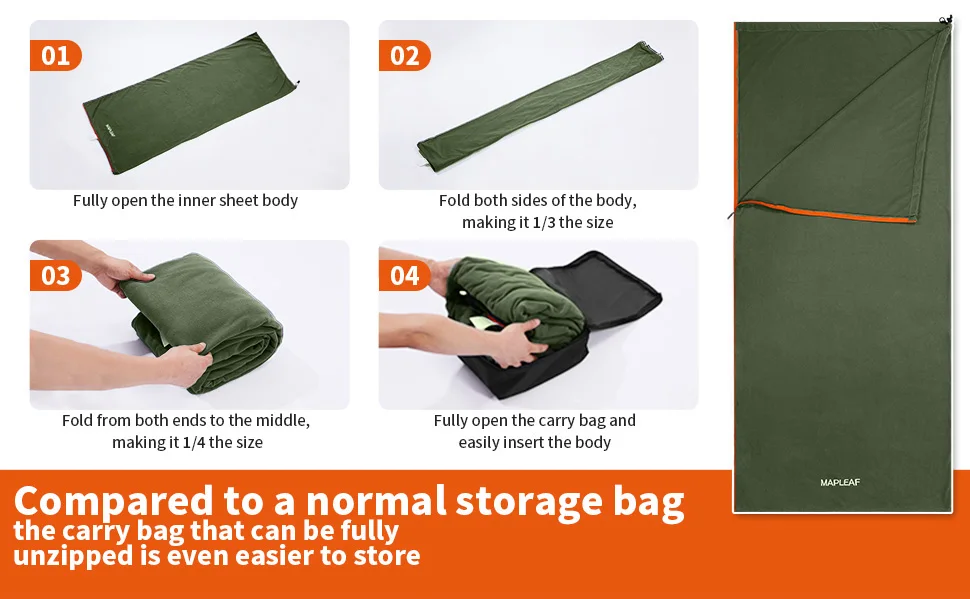 01

Fully open the inner sheet body

02

Fold both sides of the body, making it 1/3 the size

03

Fold from both ends to the middle, making it 1/4 the size

04

Fully open the carry bag and easily insert the body

MAPLEAF

Compared to a normal storage bag
the carry bag that can be fully unzipped is even easier to store