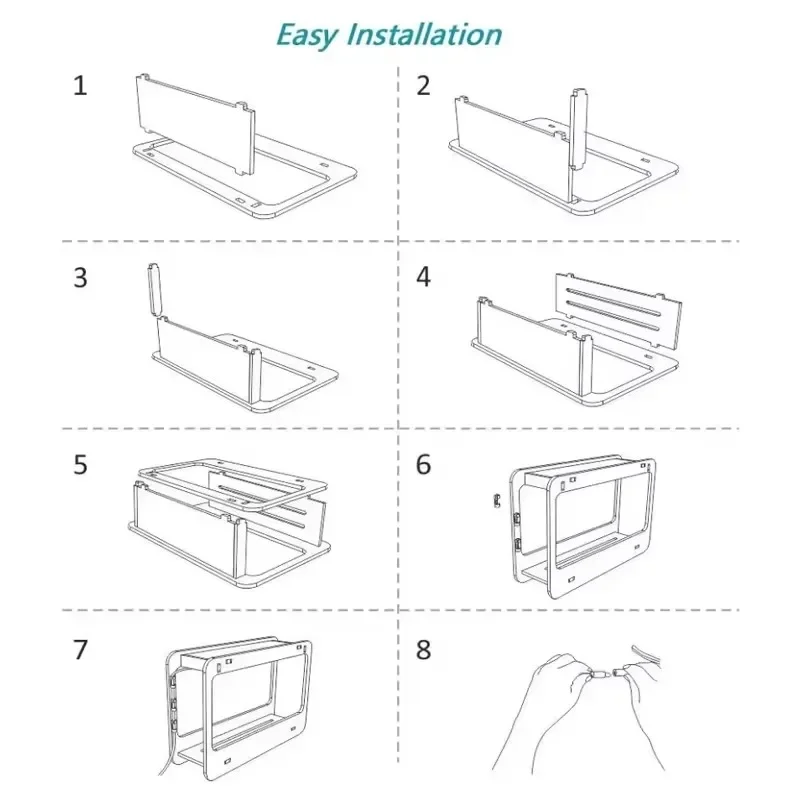 Easy Installation

1

2

3

4

5

6

7

8