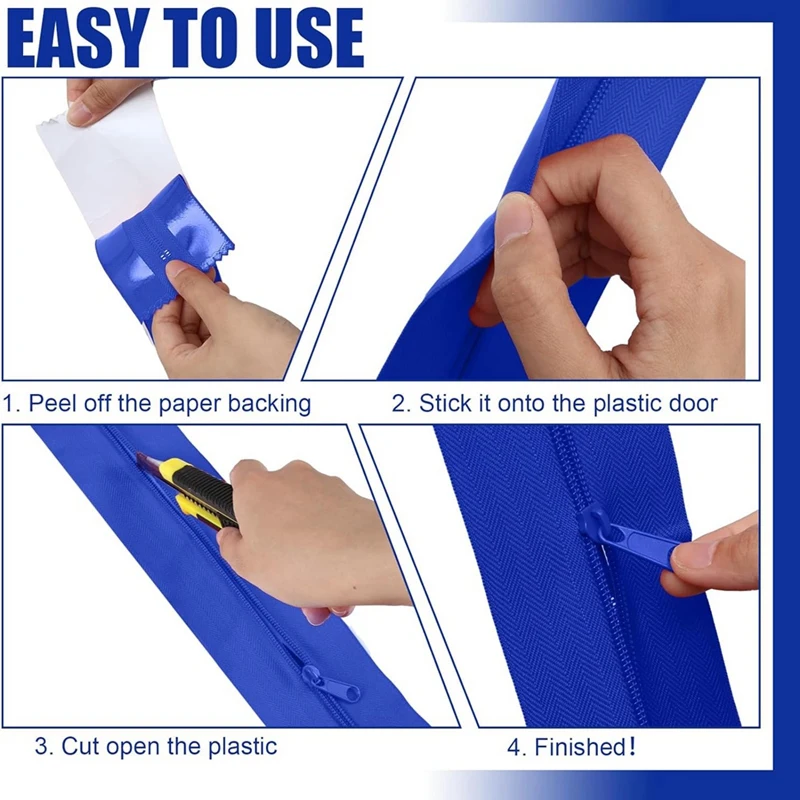 EASY TO USE

1. Peel off the paper backing

2. Stick it onto the plastic door

3. Cut open the plastic

4. Finished!