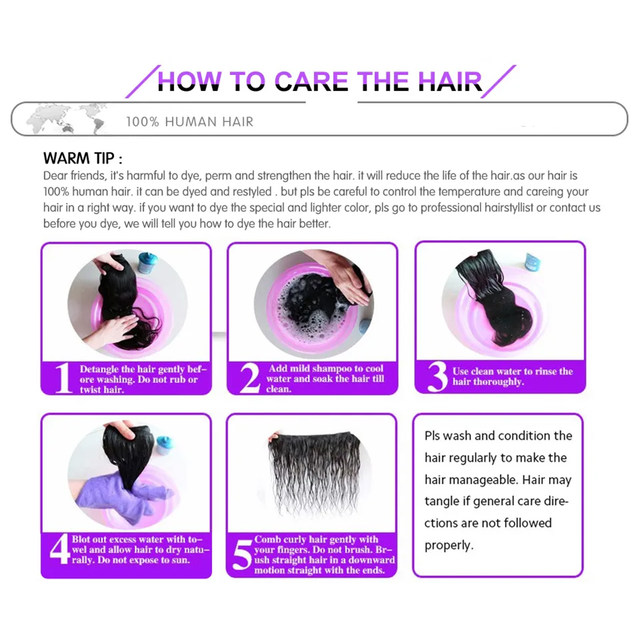 HOW TO CARE THE HAIR

100% HUMAN HAIR

WARM TIP :
Dear friends, it's harmful to dye, perm and strengthen the hair. it will reduce the life of the hair.as our hair is 100% human hair. it can be dyed and restyled . but pls be careful to control the temperature and careing your hair in a right way. if you want to dye the special and lighter color, pls go to professional hairstyllist or contact us before you dye, we will tell you how to dye the hair better.

1 Detangle the hair gently before washing. Do not rub or twist hair.

2 Add mild shampoo to cool water and soak the hair till clean.

3 Use clean water to rinse the hair thoroughly.

4 Blot out excess water with towel and allow hair to dry naturally. Do not expose to sun.

5 Comb curly hair gently with your fingers. Do not brush. Brush straight hair in a downward motion straight with the ends.

Pls wash and condition the hair regularly to make the hair manageable. Hair may tangle if general care directions are not followed properly.