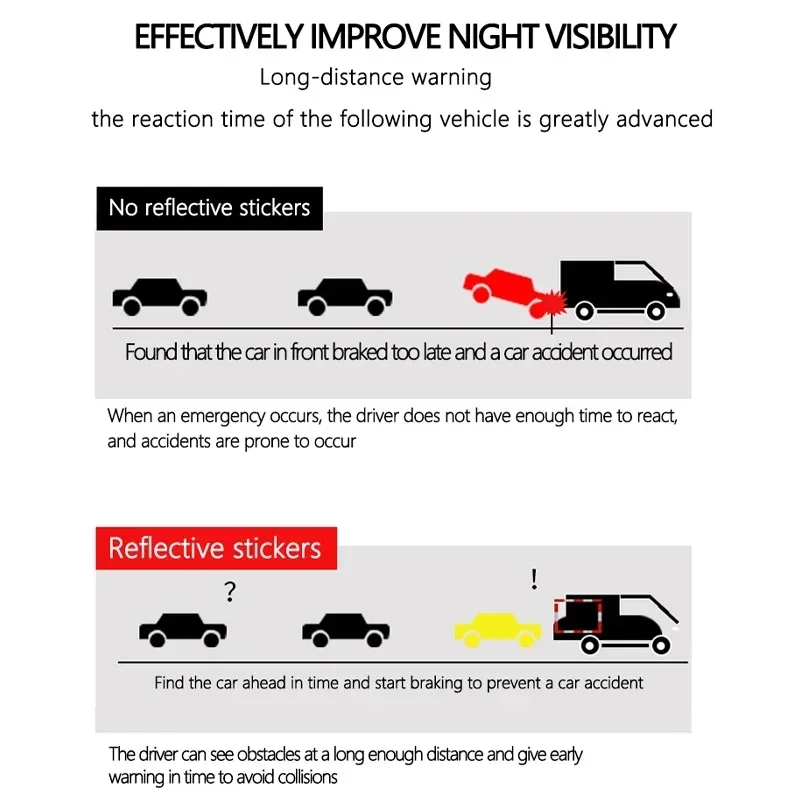 EFFECTIVELY IMPROVE NIGHT VISIBILITY

Long-distance warning

the reaction time of the following vehicle is greatly advanced

No reflective stickers

Found that the car in front braked too late and a car accident occurred

When an emergency occurs, the driver does not have enough time to react, and accidents are prone to occur

Reflective stickers

?

!

Find the car ahead in time and start braking to prevent a car accident

The driver can see obstacles at a long enough distance and give early warning in time to avoid collisions