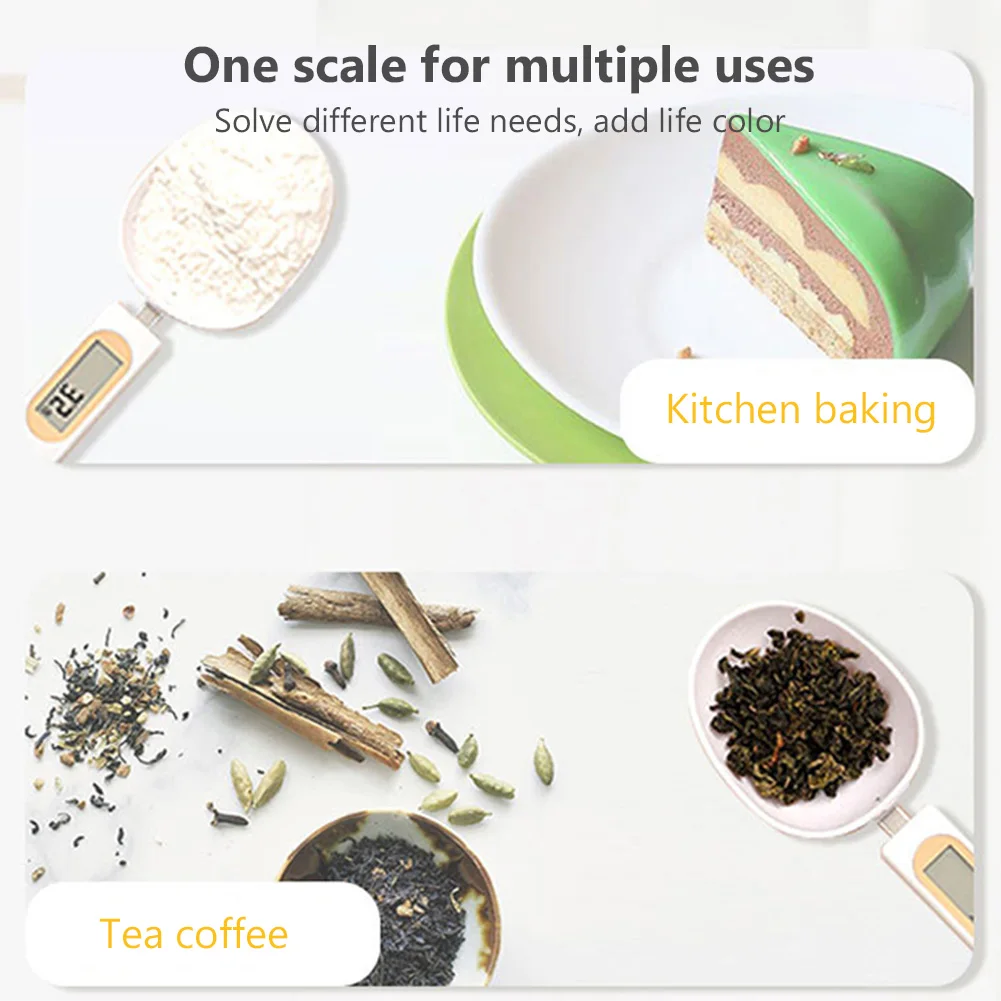 One scale for multiple uses
Solve different life needs, add life color

32

Kitchen baking

Tea coffee