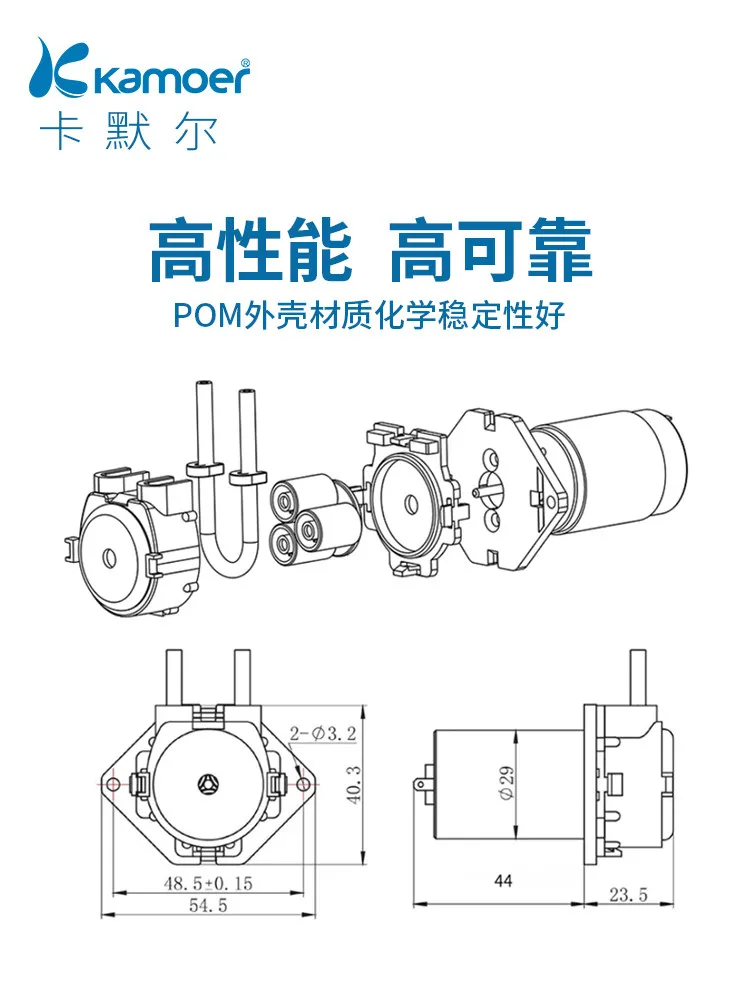 kamoer®
卡默尔

高性能 高可靠

POM外壳材质化学稳定性好

2-$\phi$3.2

40.3

48.5±0.15

54.5

$\phi$29

44

23.5