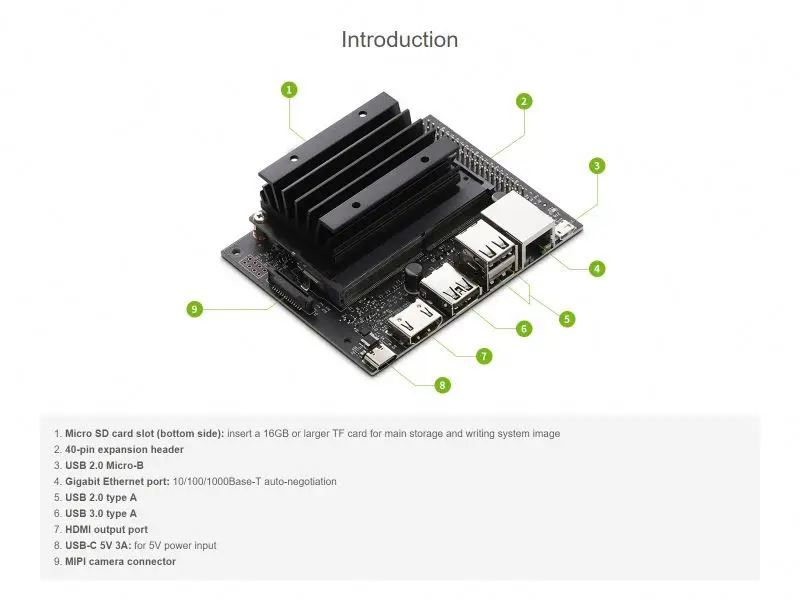 Introduction

1

2

3

4

5

6

7

8

9

1. Micro SD card slot (bottom side): insert a 16GB or larger TF card for main storage and writing system image
2. 40-pin expansion header
3. USB 2.0 Micro-B
4. Gigabit Ethernet port: 10/100/1000Base-T auto-negotiation
5. USB 2.0 type A
6. USB 3.0 type A
7. HDMI output port
8. USB-C 5V 3A: for 5V power input
9. MIPI camera connector