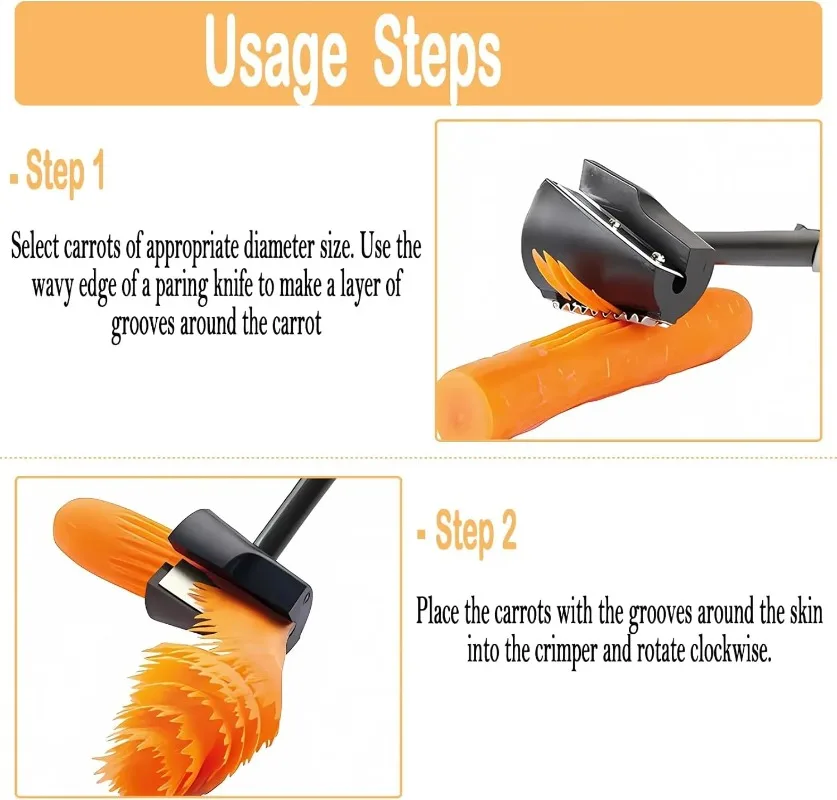 Usage Steps

- Step 1

Select carrots of appropriate diameter size. Use the wavy edge of a paring knife to make a layer of grooves around the carrot

- Step 2

Place the carrots with the grooves around the skin into the crimper and rotate clockwise.