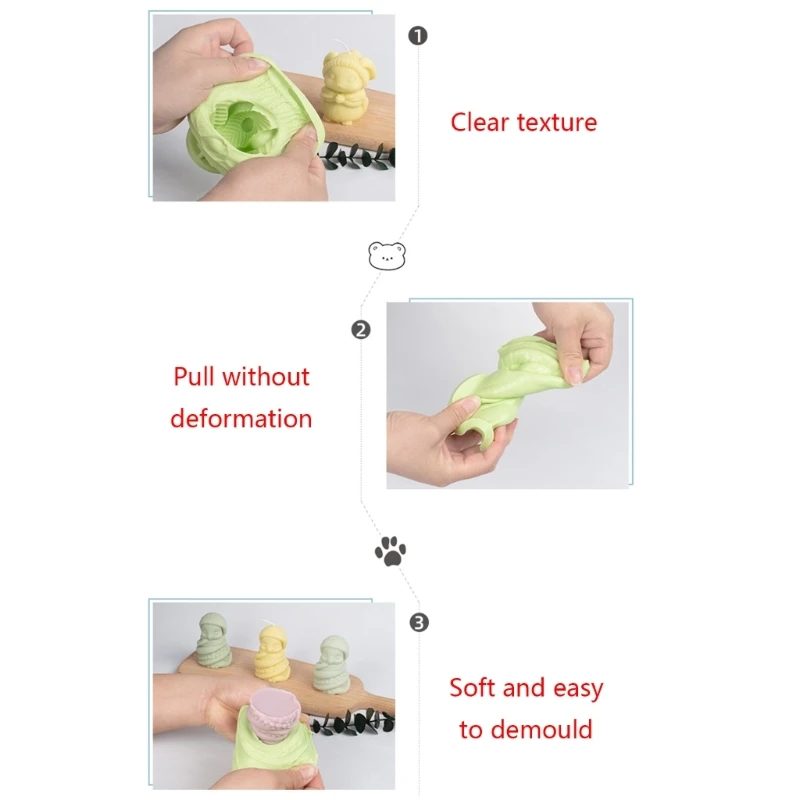 1

Clear texture

2

Pull without deformation

3

Soft and easy to demould