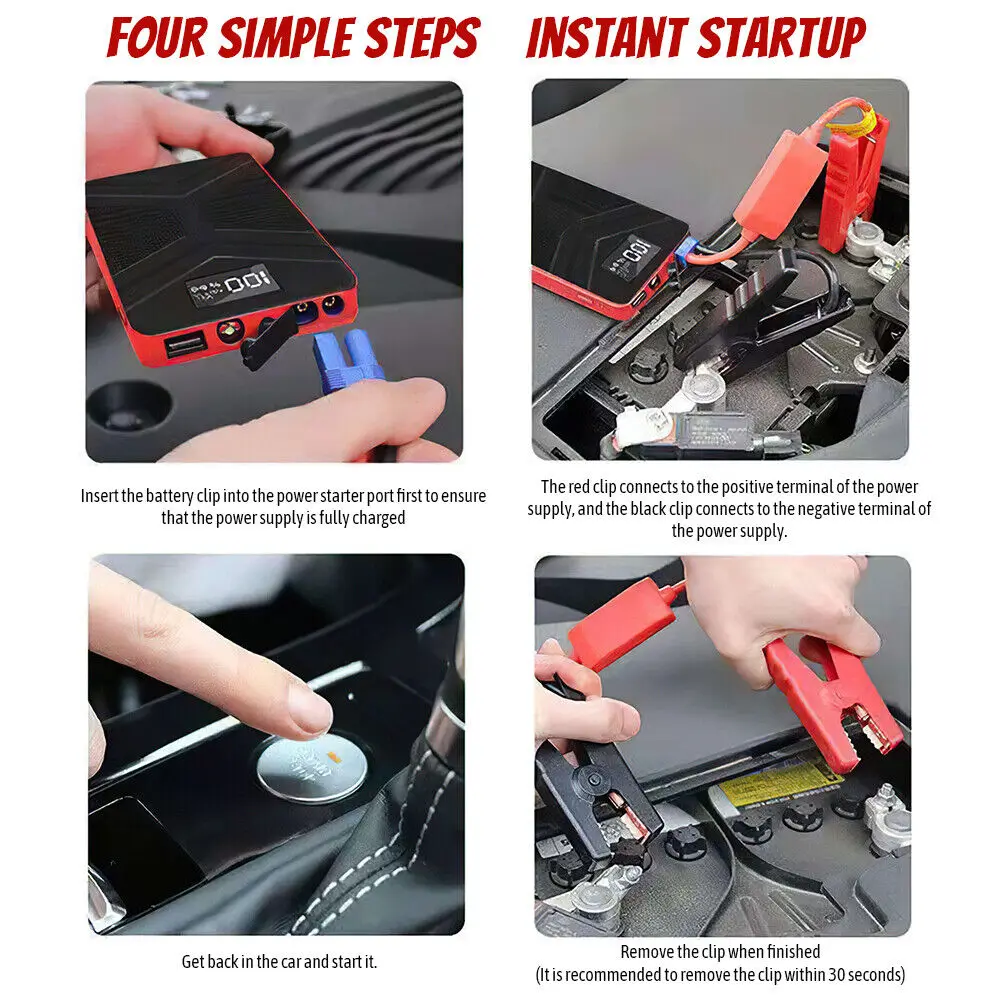 FOUR SIMPLE STEPS INSTANT STARTUP

100

Insert the battery clip into the power starter port first to ensure that the power supply is fully charged

100

The red clip connects to the positive terminal of the power supply, and the black clip connects to the negative terminal of the power supply.

Get back in the car and start it.

Remove the clip when finished
(It is recommended to remove the clip within 30 seconds)