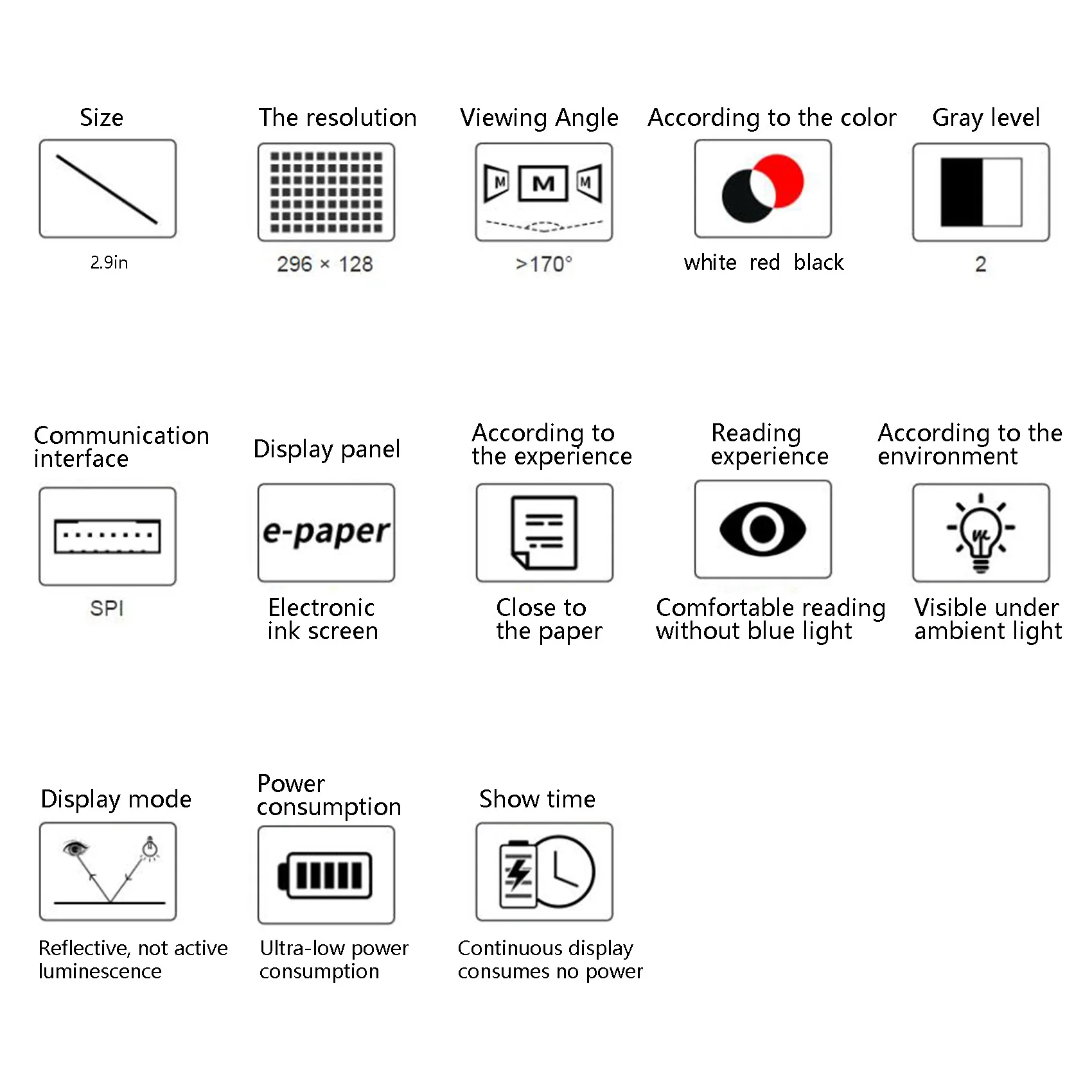 Size

2.9in

The resolution

296 × 128

Viewing Angle

M M M

>170°

According to the color

white red black

Gray level

2

Communication interface

SPI

Display panel

e-paper

Electronic ink screen

According to the experience

Close to the paper

Reading experience

Comfortable reading without blue light

According to the environment

Visible under ambient light

Display mode

Reflective, not active luminescence

Power consumption

Ultra-low power consumption

Show time

Continuous display consumes no power