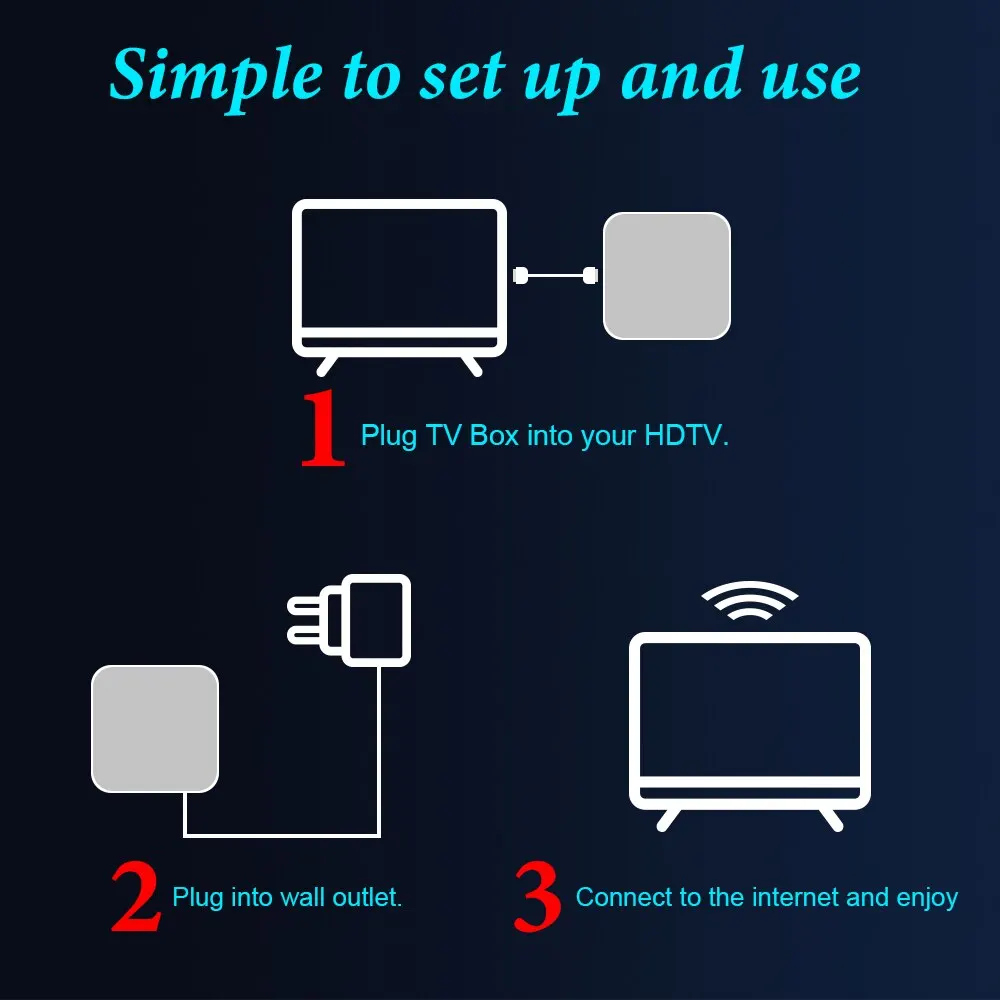 Simple to set up and use

1 Plug TV Box into your HDTV.

2 Plug into wall outlet.

3 Connect to the internet and enjoy