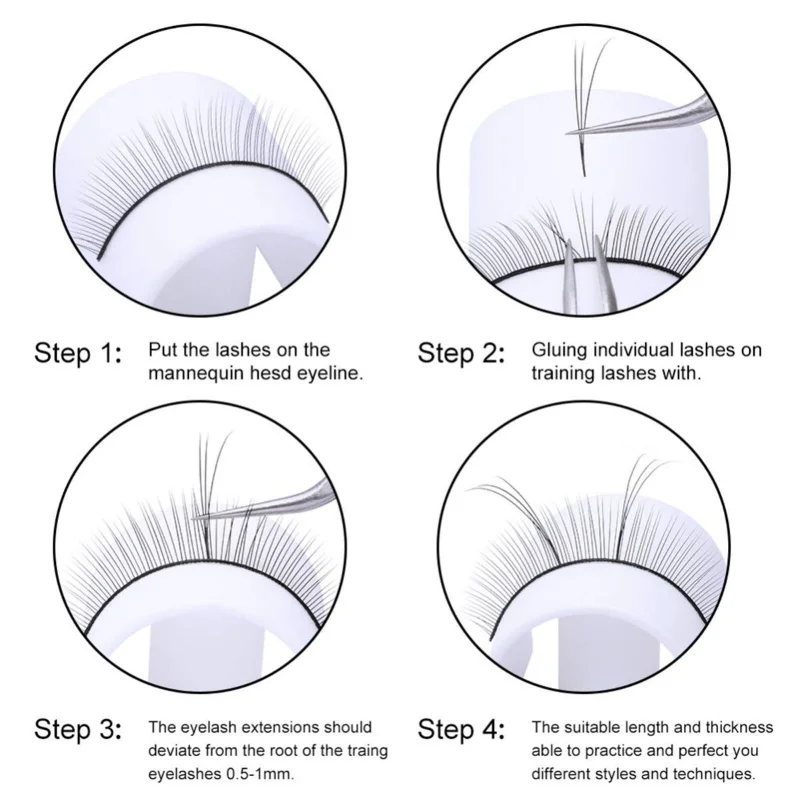 Step 1: Put the lashes on the mannequin hesd eyeline.

Step 2: Gluing individual lashes on training lashes with.

Step 3: The eyelash extensions should deviate from the root of the traing eyelashes 0.5-1mm.

Step 4: The suitable length and thickness able to practice and perfect you different styles and techniques.