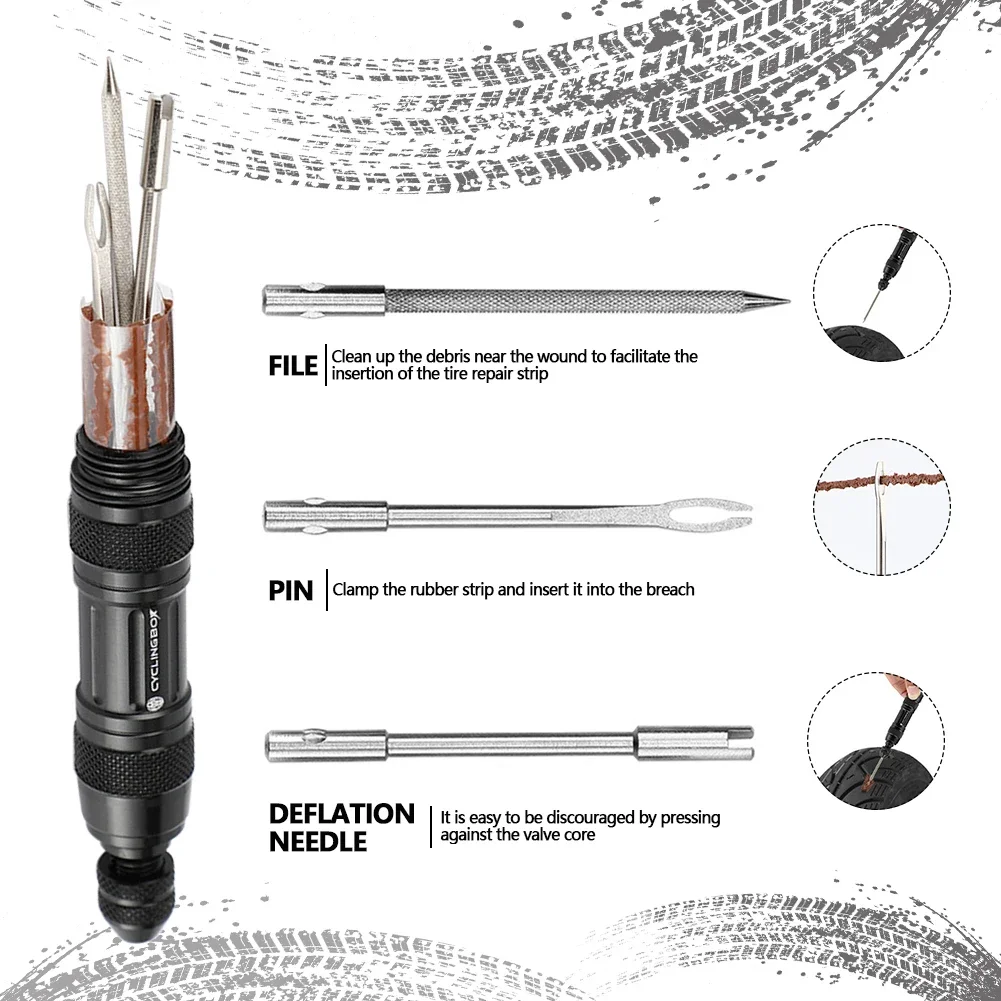 CYCLINGBOX

FILE Clean up the debris near the wound to facilitate the insertion of the tire repair strip

PIN Clamp the rubber strip and insert it into the breach

DEFLATION NEEDLE It is easy to be discouraged by pressing against the valve core