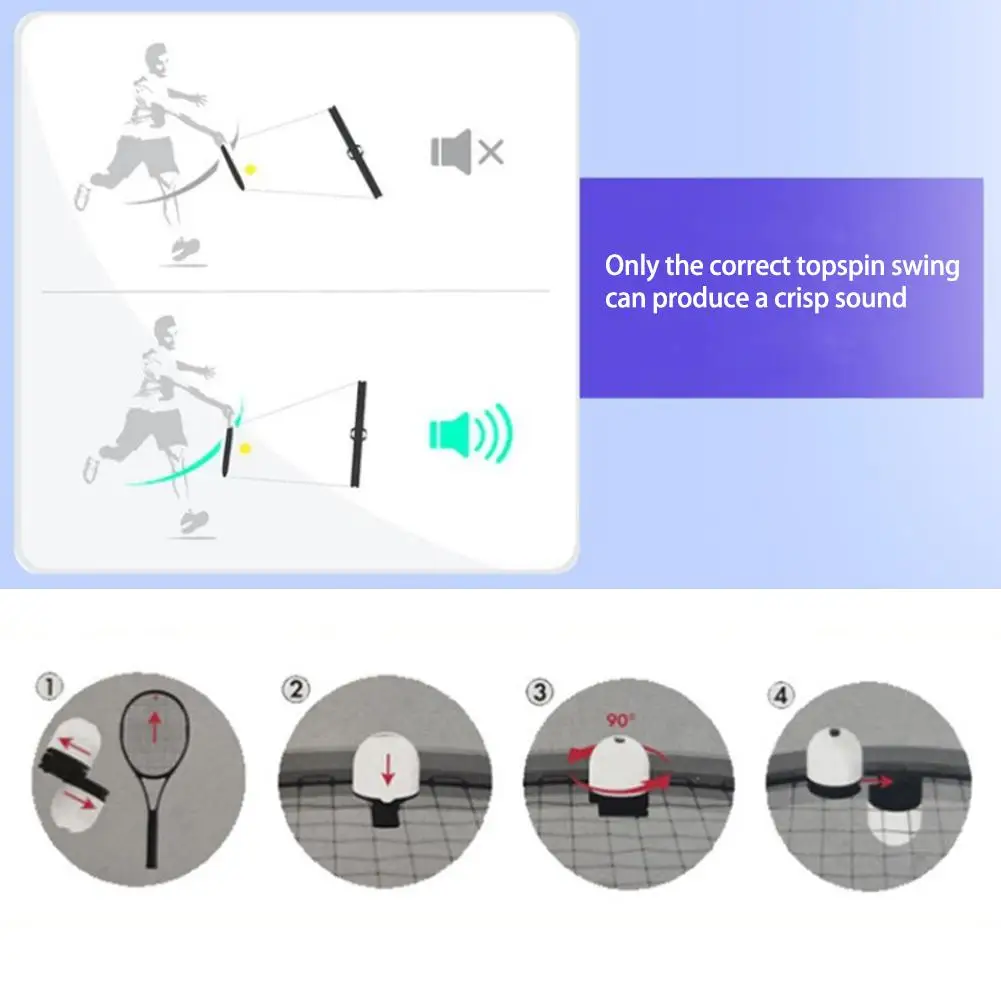 Only the correct topspin swing can produce a crisp sound

①

②

③

90°

④