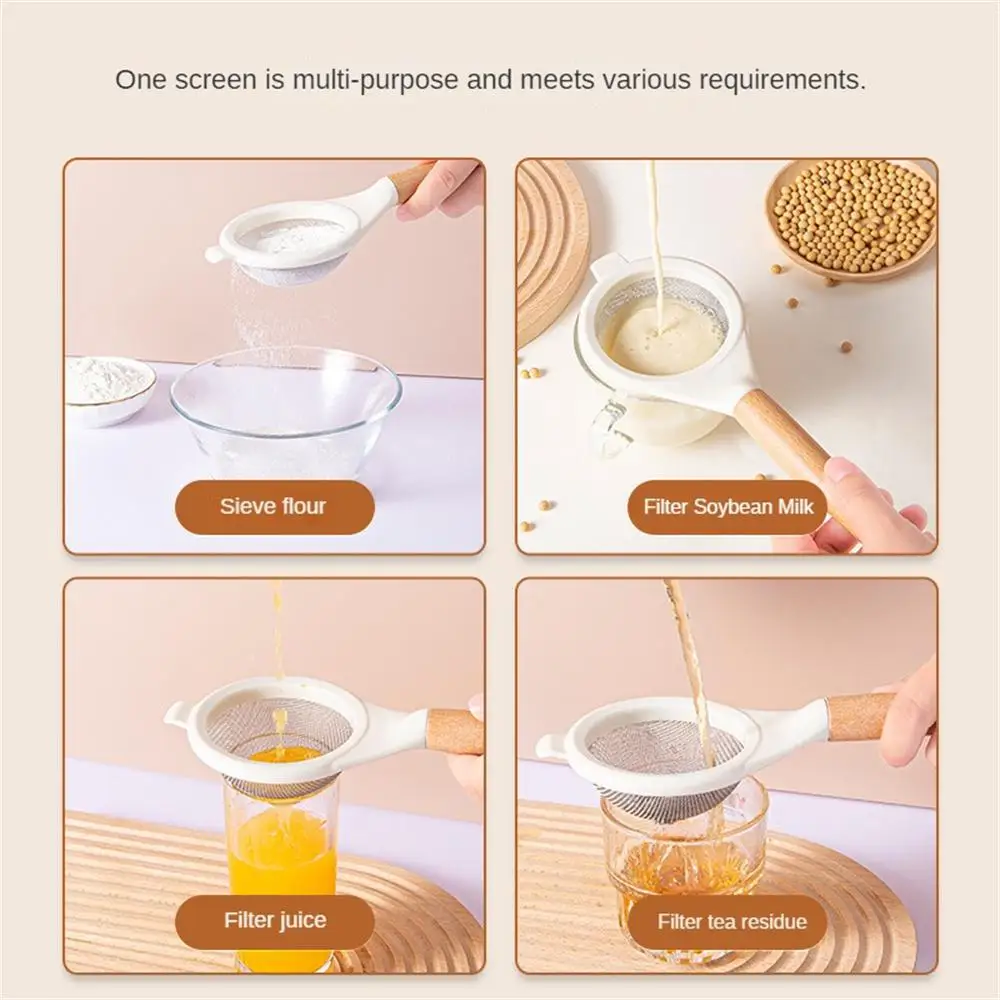 One screen is multi-purpose and meets various requirements.

Sieve flour

Filter Soybean Milk

Filter juice

Filter tea residue