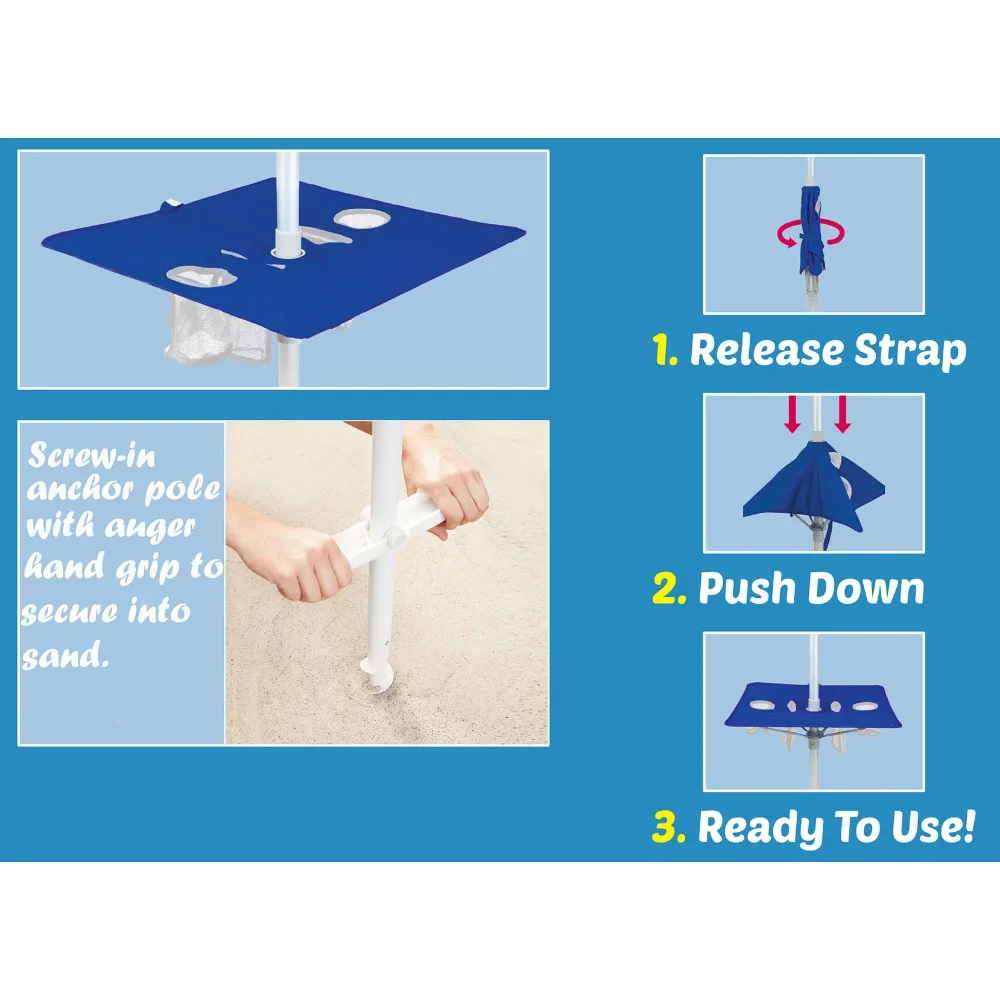 Screw-in anchor pole with auger hand grip to secure into sand.

1. Release Strap

2. Push Down

3. Ready To Use!