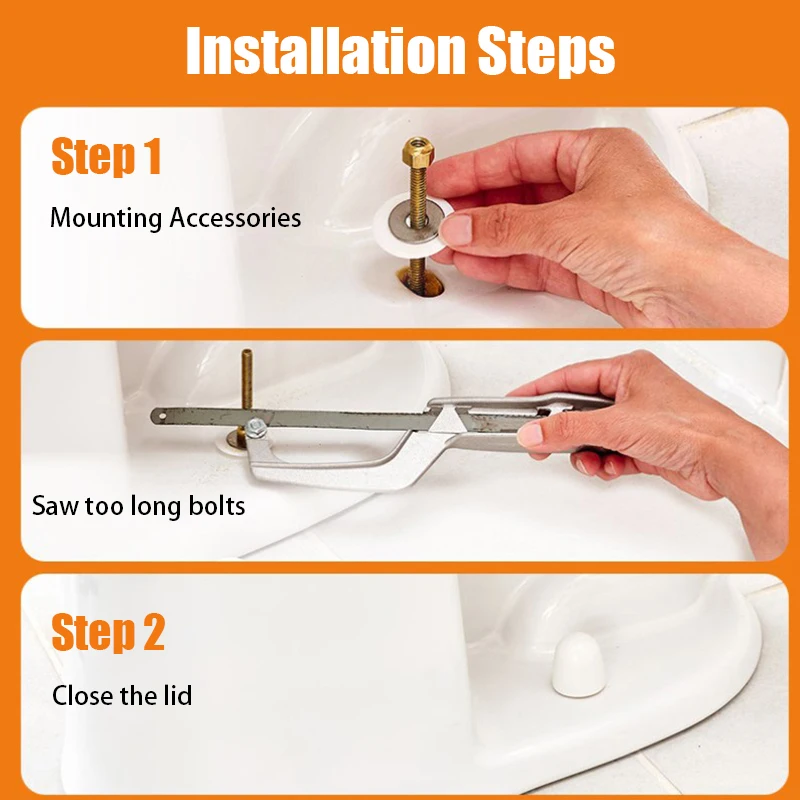 Installation Steps

Step 1

Mounting Accessories

Saw too long bolts

Step 2

Close the lid