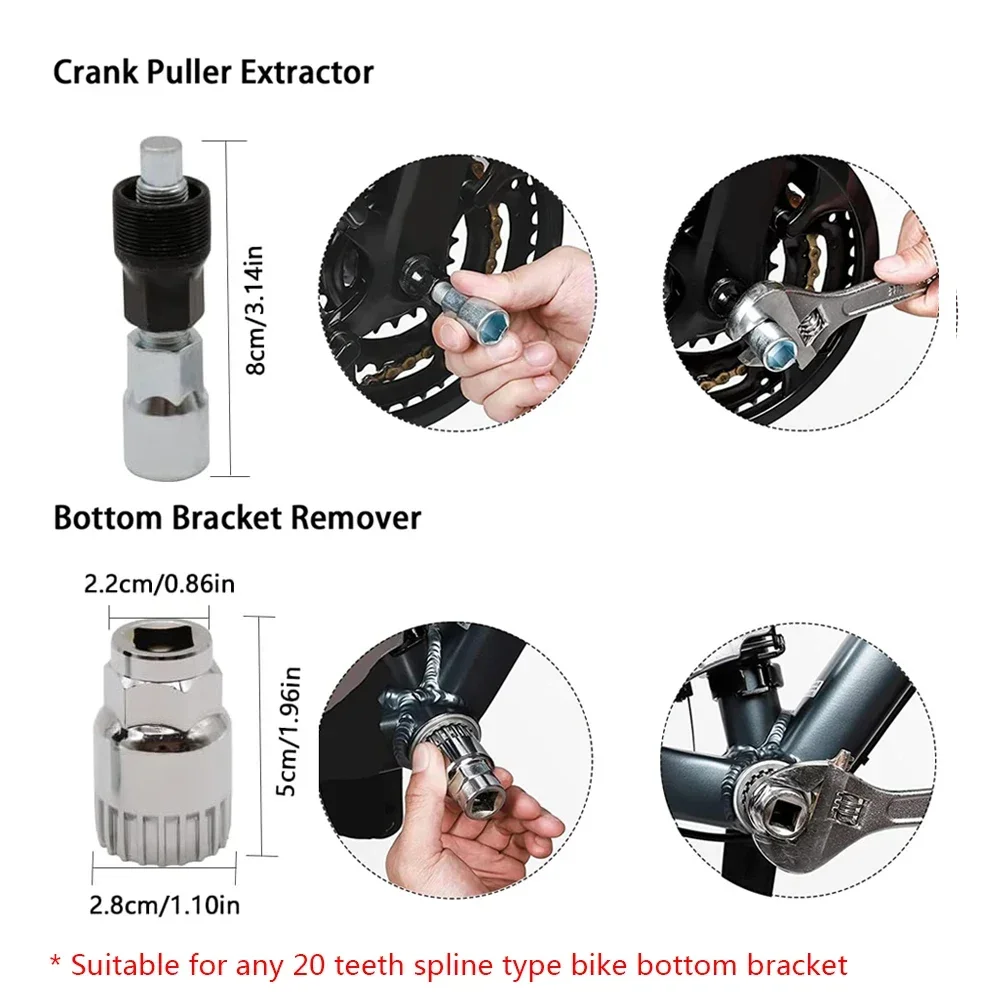 Crank Puller Extractor

8cm/3.14in

Bottom Bracket Remover

2.2cm/0.86in

5cm/1.96in

2.8cm/1.10in

* Suitable for any 20 teeth spline type bike bottom bracket