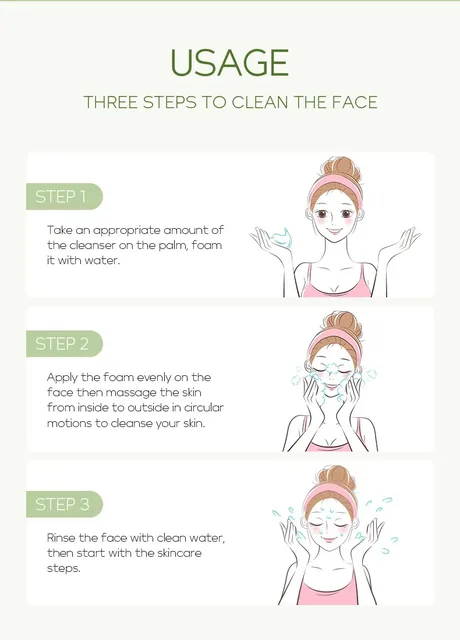 USAGE

THREE STEPS TO CLEAN THE FACE

STEP 1

Take an appropriate amount of the cleanser on the palm, foam it with water.

STEP 2

Apply the foam evenly on the face then massage the skin from inside to outside in circular motions to cleanse your skin.

STEP 3

Rinse the face with clean water, then start with the skincare steps.